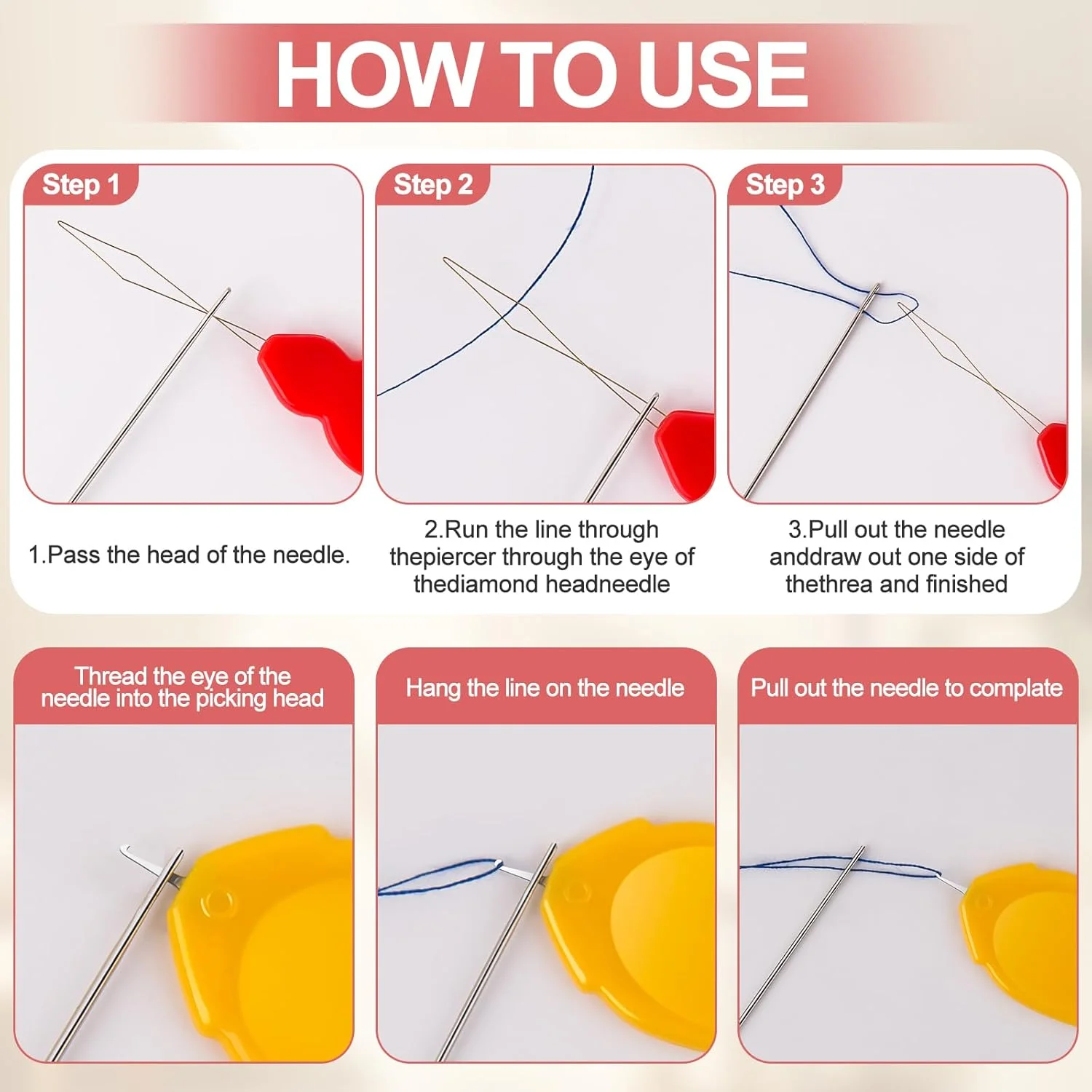 HOW TO USE

Step 1

1.Pass the head of the needle.

Step 2

2.Run the line through thepiercer through the eye of thediamond headneedle

Step 3

3.Pull out the needle anddraw out one side of thethrea and finished

Thread the eye of the needle into the picking head

Hang the line on the needle

Pull out the needle to complate