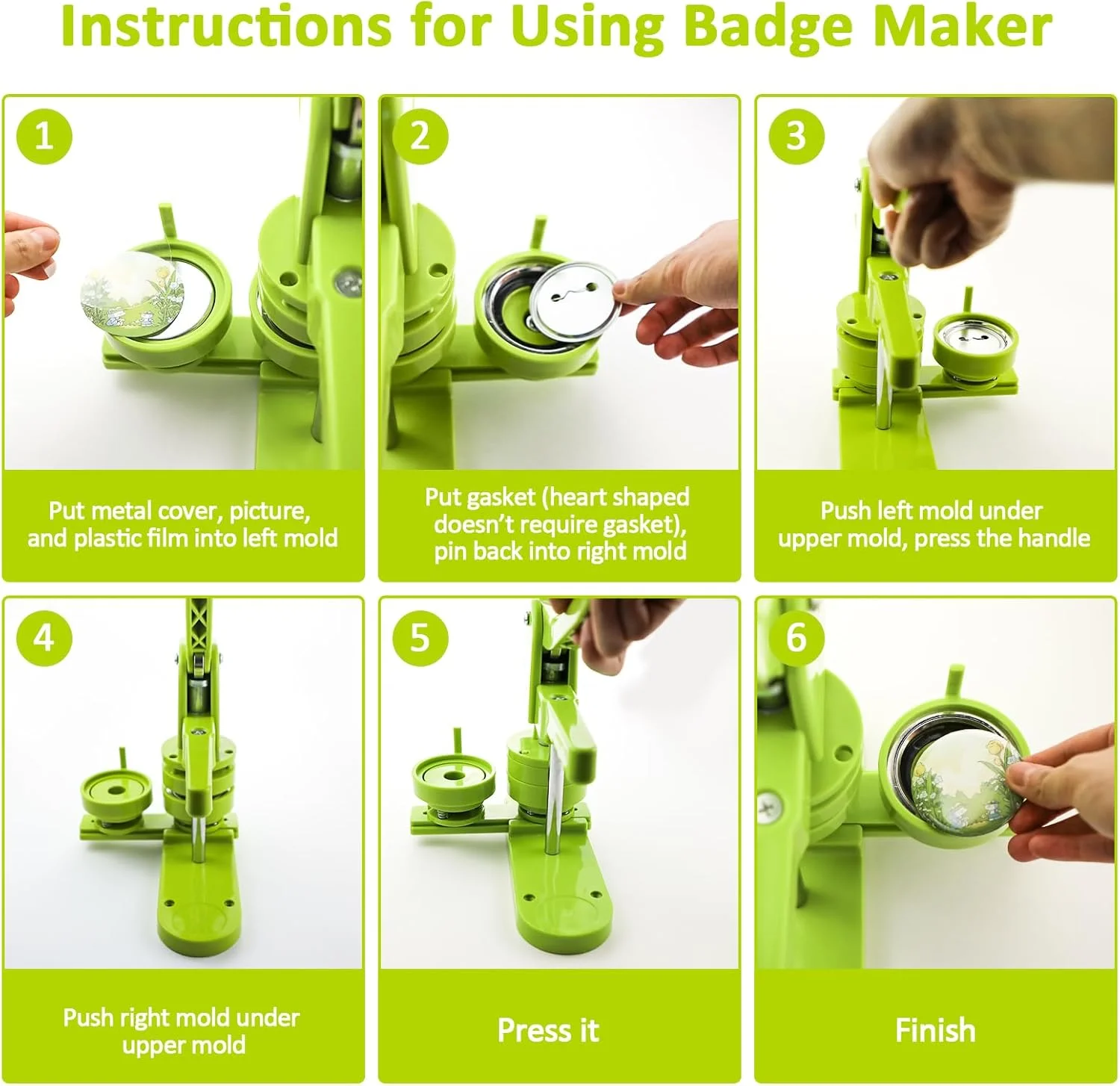 Instructions for Using Badge Maker

1

Put metal cover, picture, and plastic film into left mold

2

Put gasket (heart shaped doesn't require gasket), pin back into right mold

3

Push left mold under upper mold, press the handle

4

Push right mold under upper mold

5

Press it

6

Finish