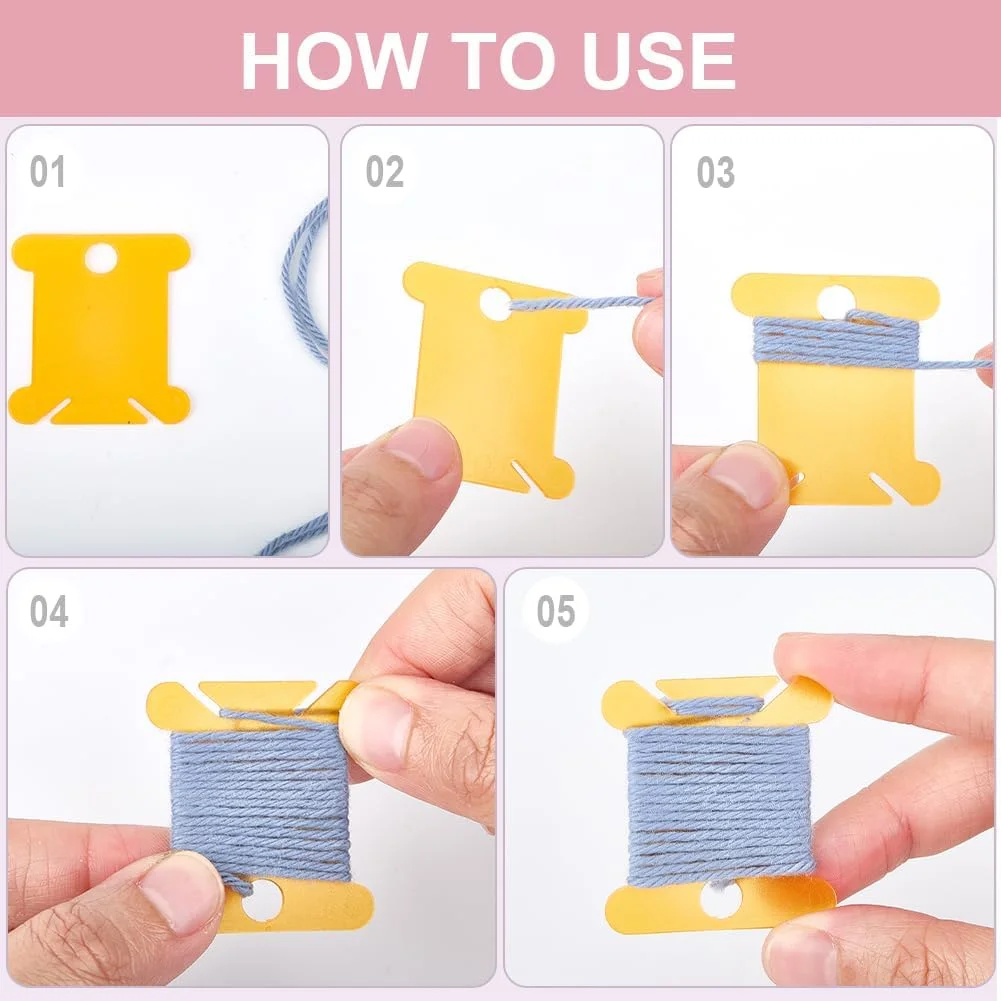 HOW TO USE

01

02

03

04

05