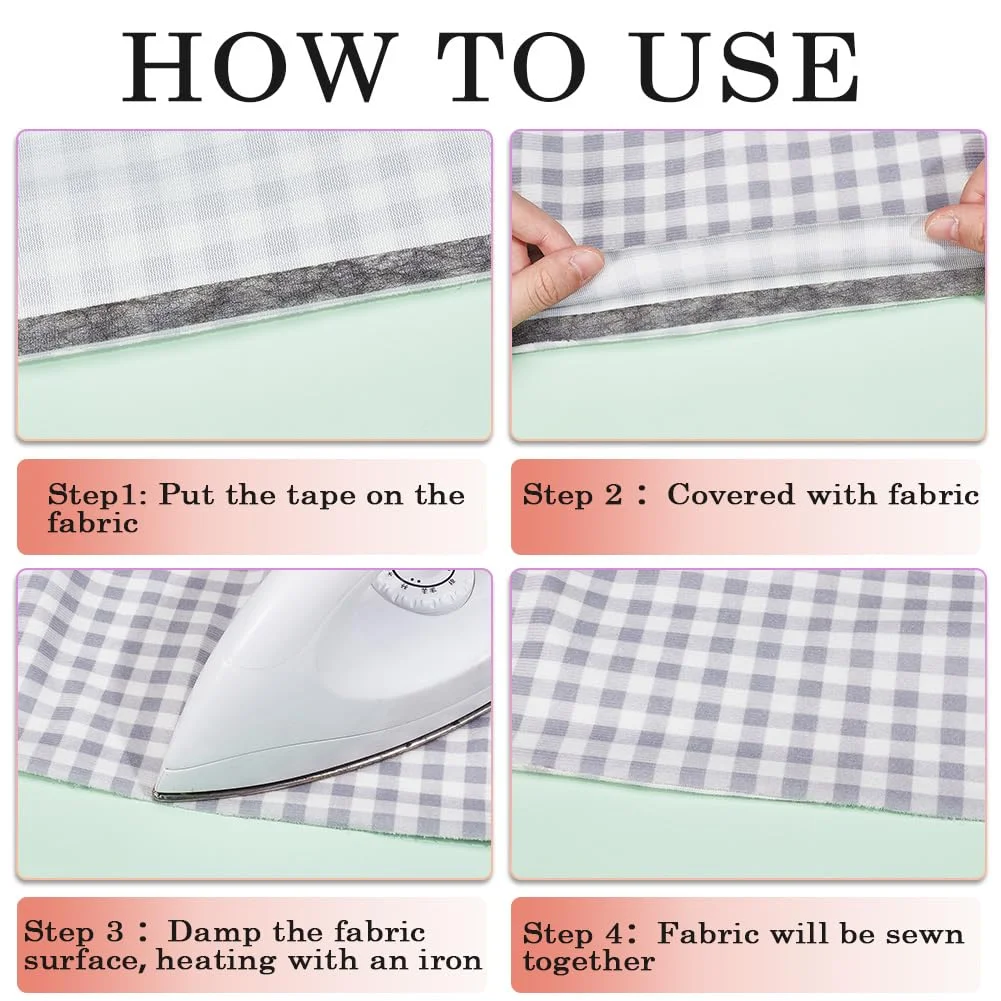 HOW TO USE

Step1: Put the tape on the fabric

Step 2： Covered with fabric

Step 3： Damp the fabric surface, heating with an iron

Step 4： Fabric will be sewn together