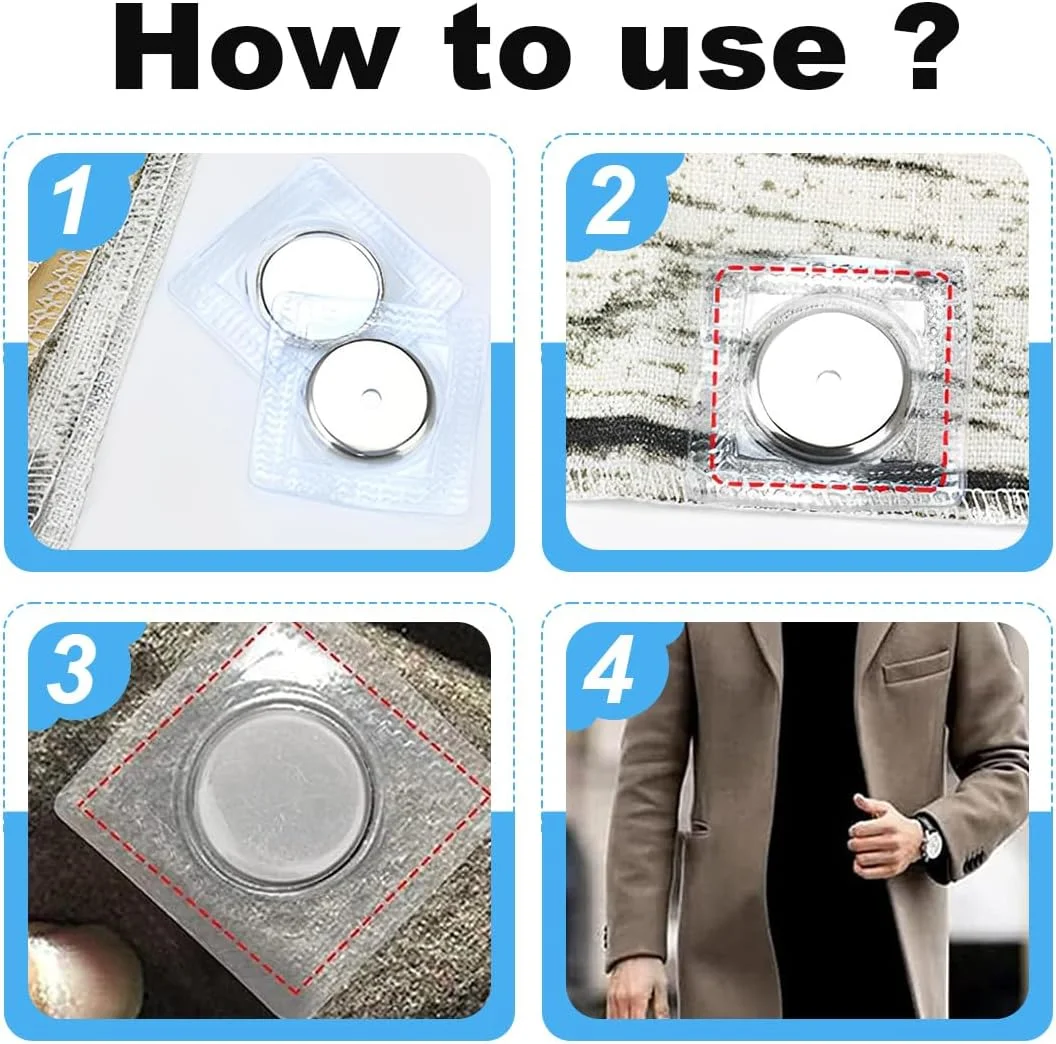 How to use ?

1

2

3

4