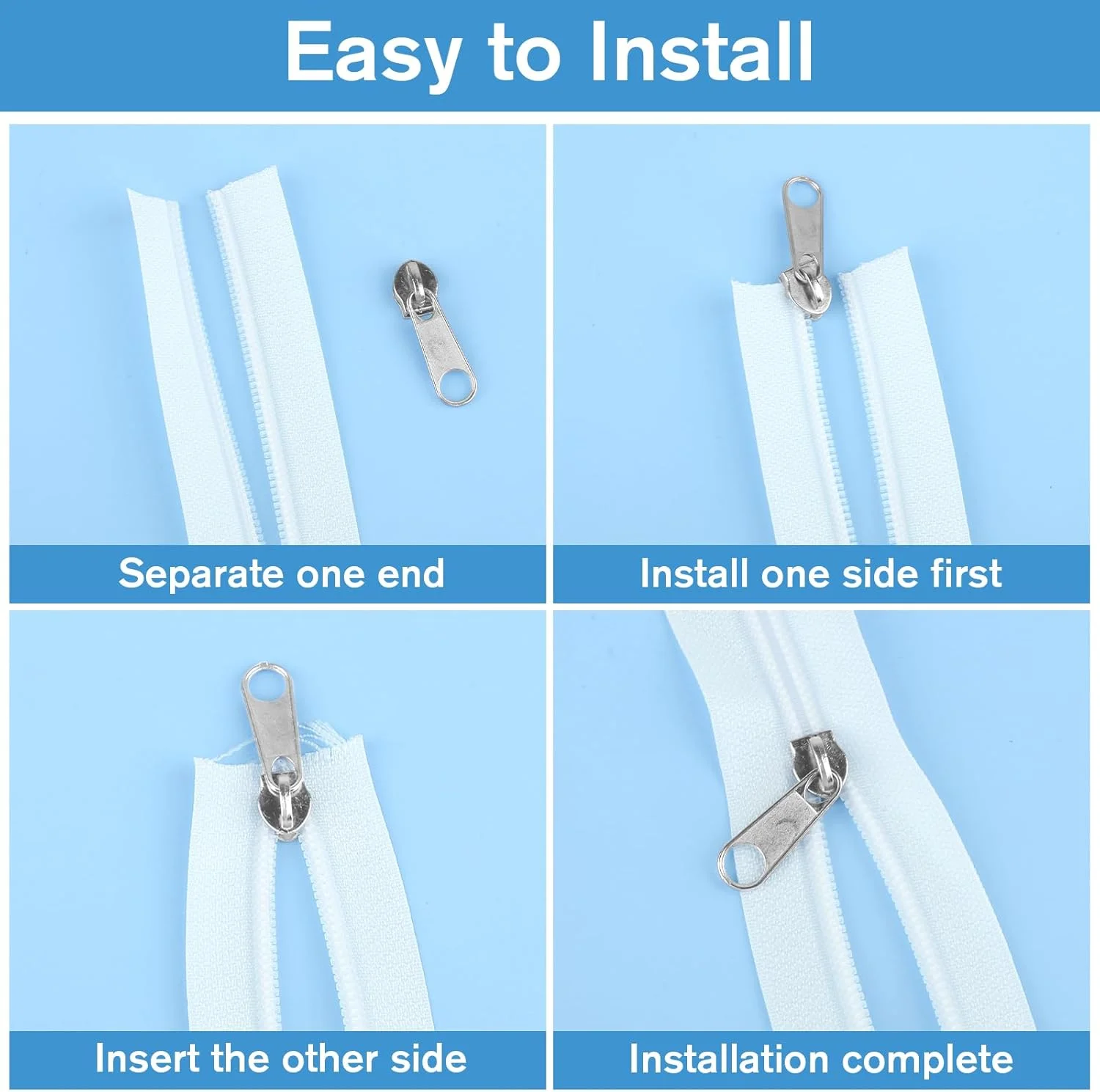 Easy to Install

Separate one end

Install one side first

Insert the other side

Installation complete