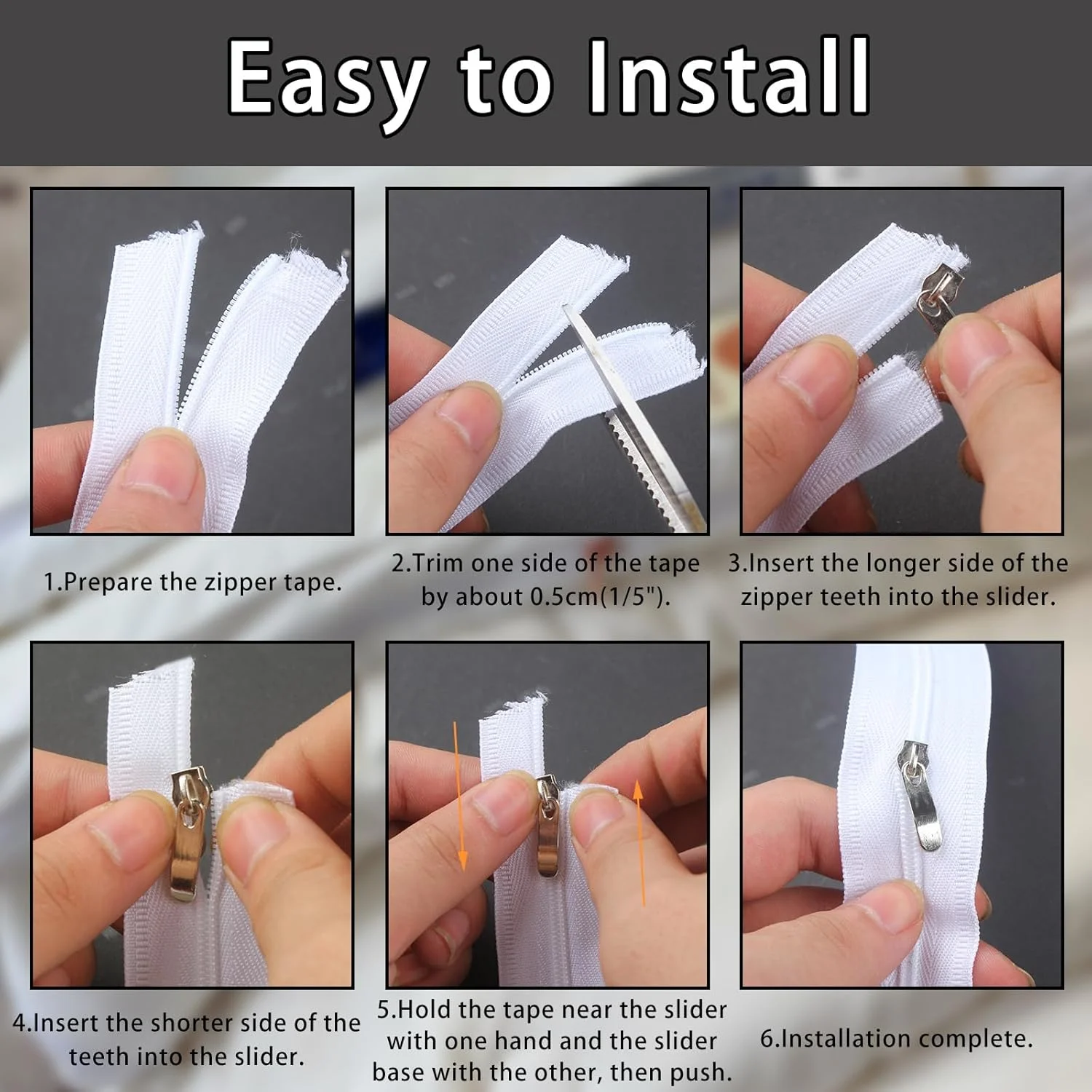 Easy to Install

1.Prepare the zipper tape.

2.Trim one side of the tape by about 0.5cm(1/5").

3.Insert the longer side of the zipper teeth into the slider.

4.Insert the shorter side of the teeth into the slider.

5.Hold the tape near the slider with one hand and the slider base with the other, then push.

6.Installation complete.