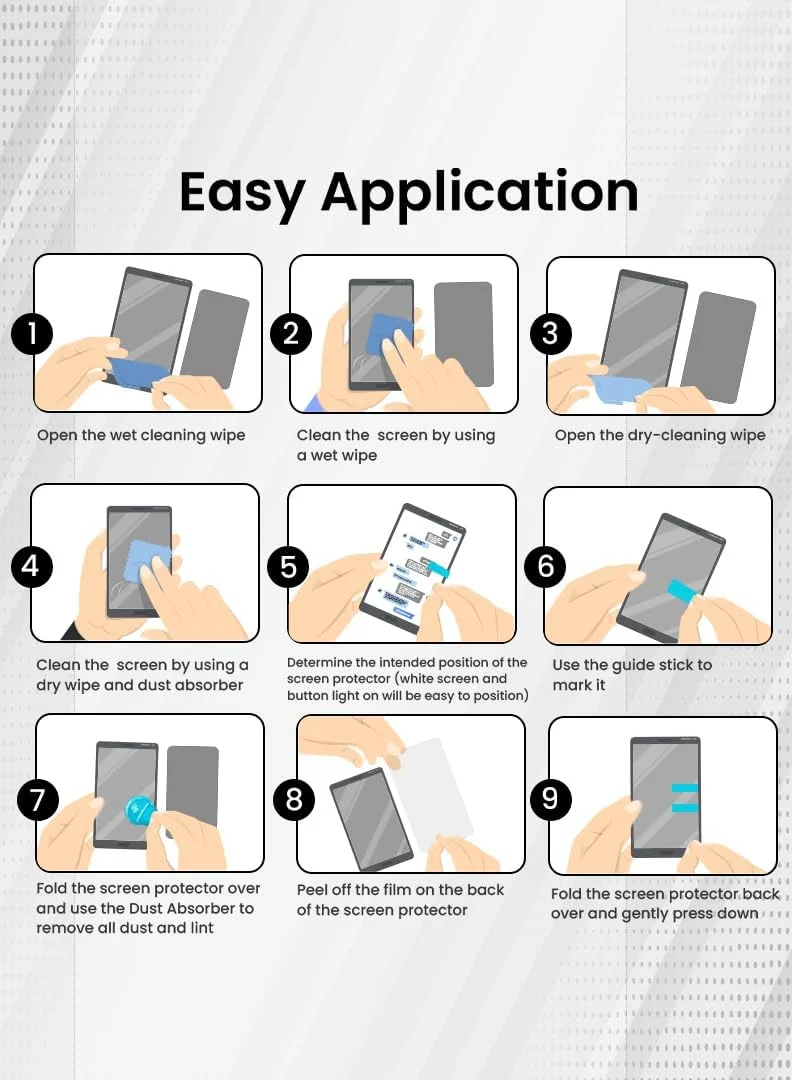 Easy Application

1
Open the wet cleaning wipe

2
Clean the screen by using a wet wipe

3
Open the dry-cleaning wipe

4
Clean the screen by using a dry wipe and dust absorber

5
Determine the intended position of the screen protector (white screen and button light on will be easy to position)

6
Use the guide stick to mark it

7
Fold the screen protector over and use the Dust Absorber to remove all dust and lint

8
Peel off the film on the back of the screen protector

9
Fold the screen protector back over and gently press down