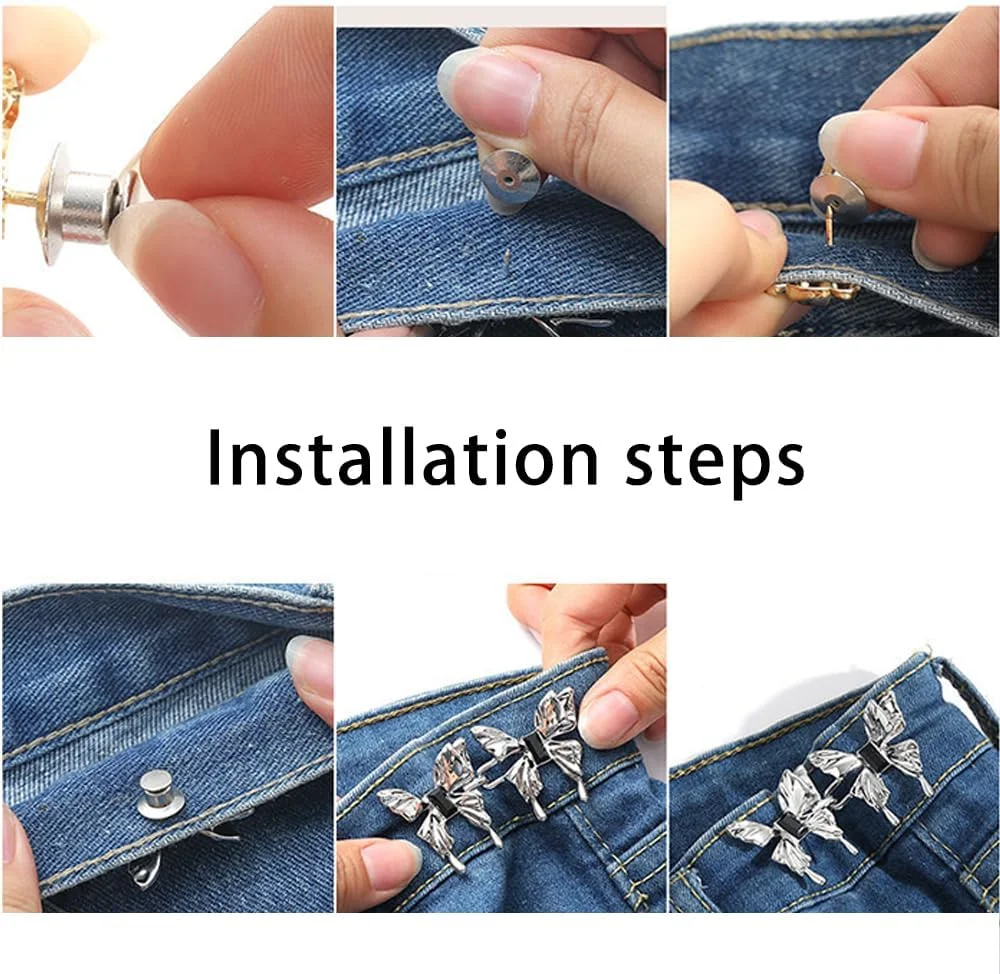 Installation steps