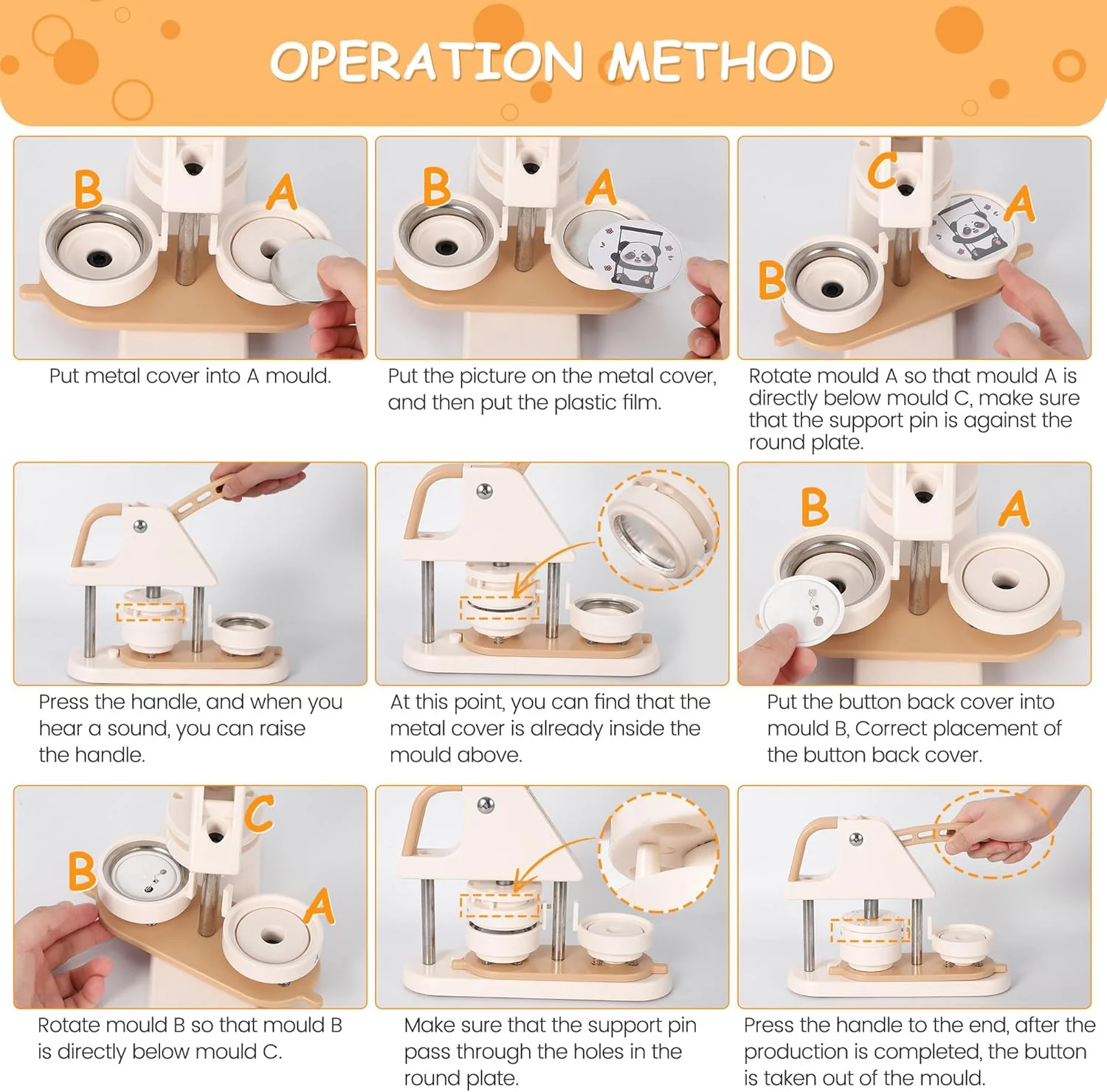 OPERATION METHOD

B A

Put metal cover into A mould.

B A

Put the picture on the metal cover, and then put the plastic film.

C A B

Rotate mould A so that mould A is directly below mould C, make sure that the support pin is against the round plate.

Press the handle, and when you hear a sound, you can raise the handle.

At this point, you can find that the metal cover is already inside the mould above.

B A

Put the button back cover into mould B, Correct placement of the button back cover.

C B A

Rotate mould B so that mould B is directly below mould C.

Make sure that the support pin pass through the holes in the round plate.

Press the handle to the end, after the production is completed, the button is taken out of the mould.