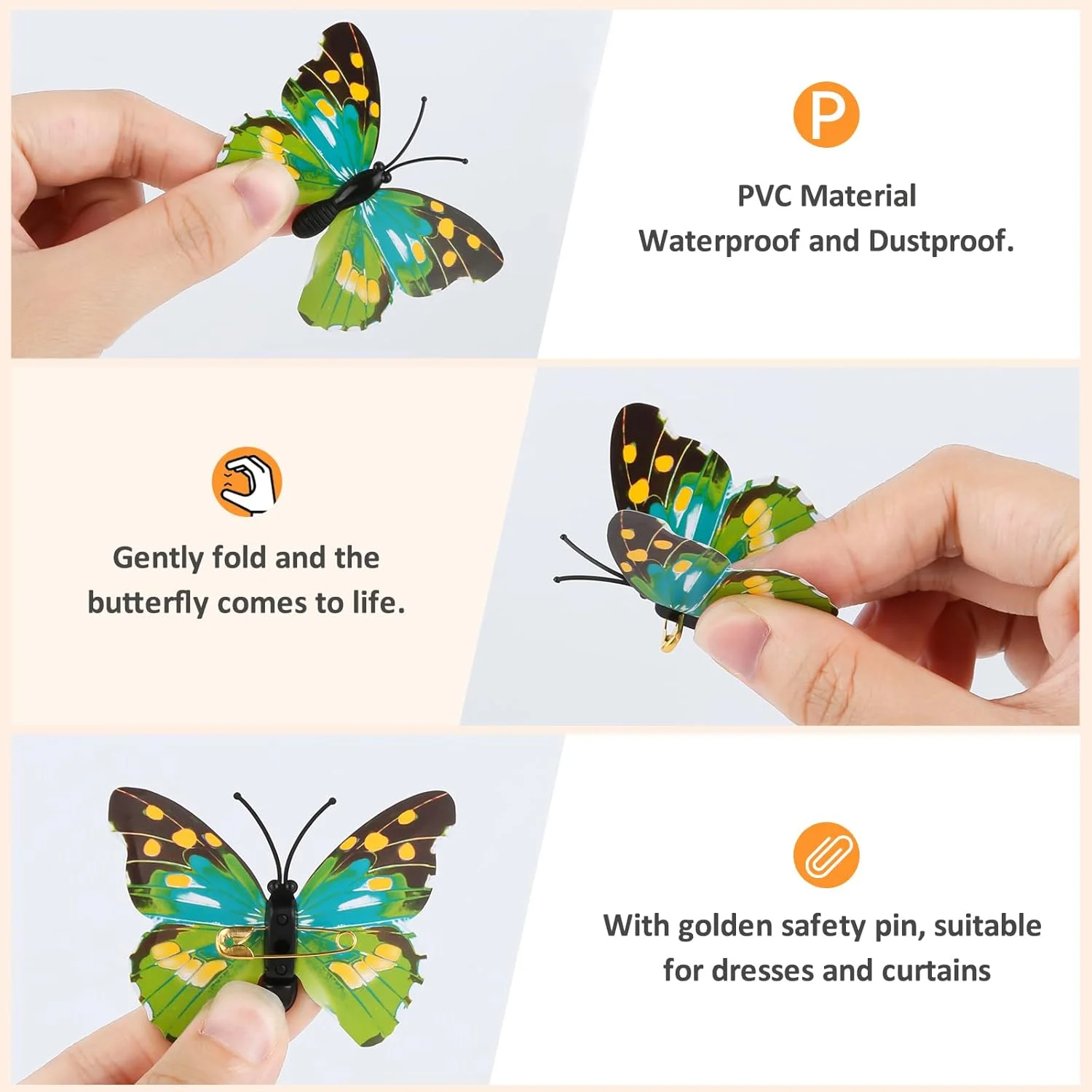 P

PVC Material
Waterproof and Dustproof.

Gently fold and the butterfly comes to life.

With golden safety pin, suitable for dresses and curtains