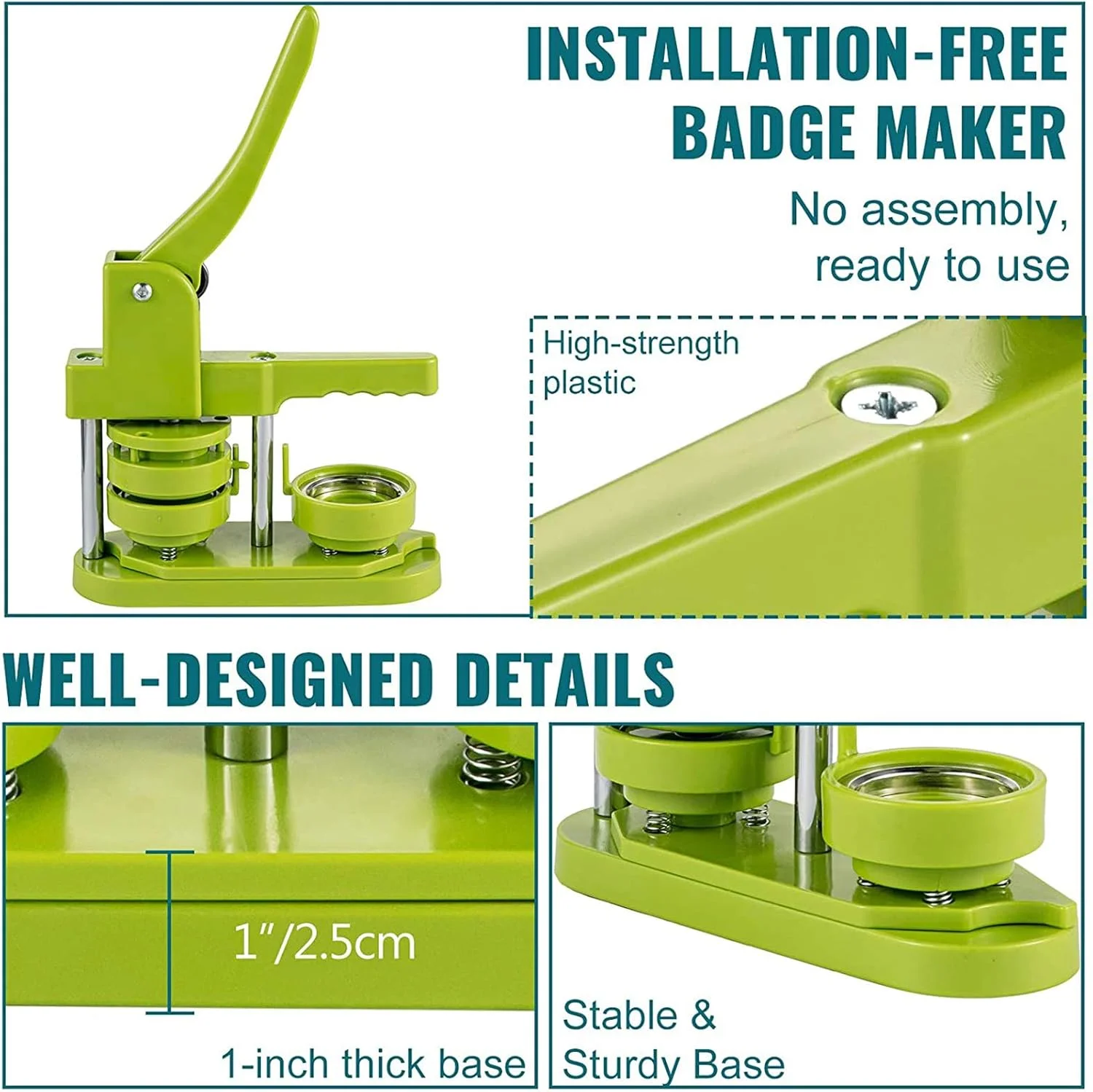 INSTALLATION-FREE BADGE MAKER

No assembly, ready to use

High-strength plastic

WELL-DESIGNED DETAILS

1"/2.5cm

1-inch thick base

Stable & Sturdy Base