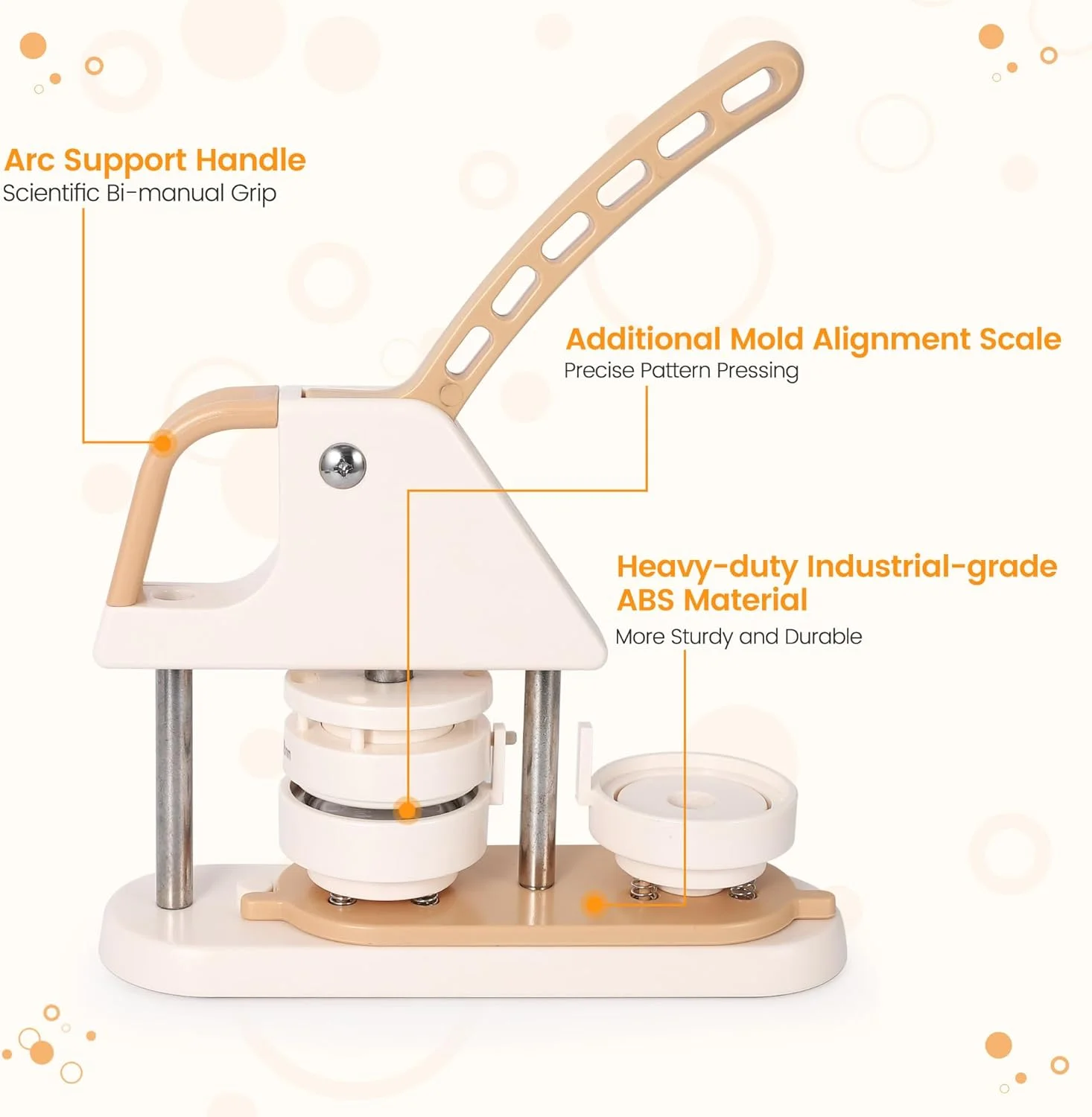 Arc Support Handle
Scientific Bi-manual Grip

Additional Mold Alignment Scale
Precise Pattern Pressing

Heavy-duty Industrial-grade ABS Material
More Sturdy and Durable