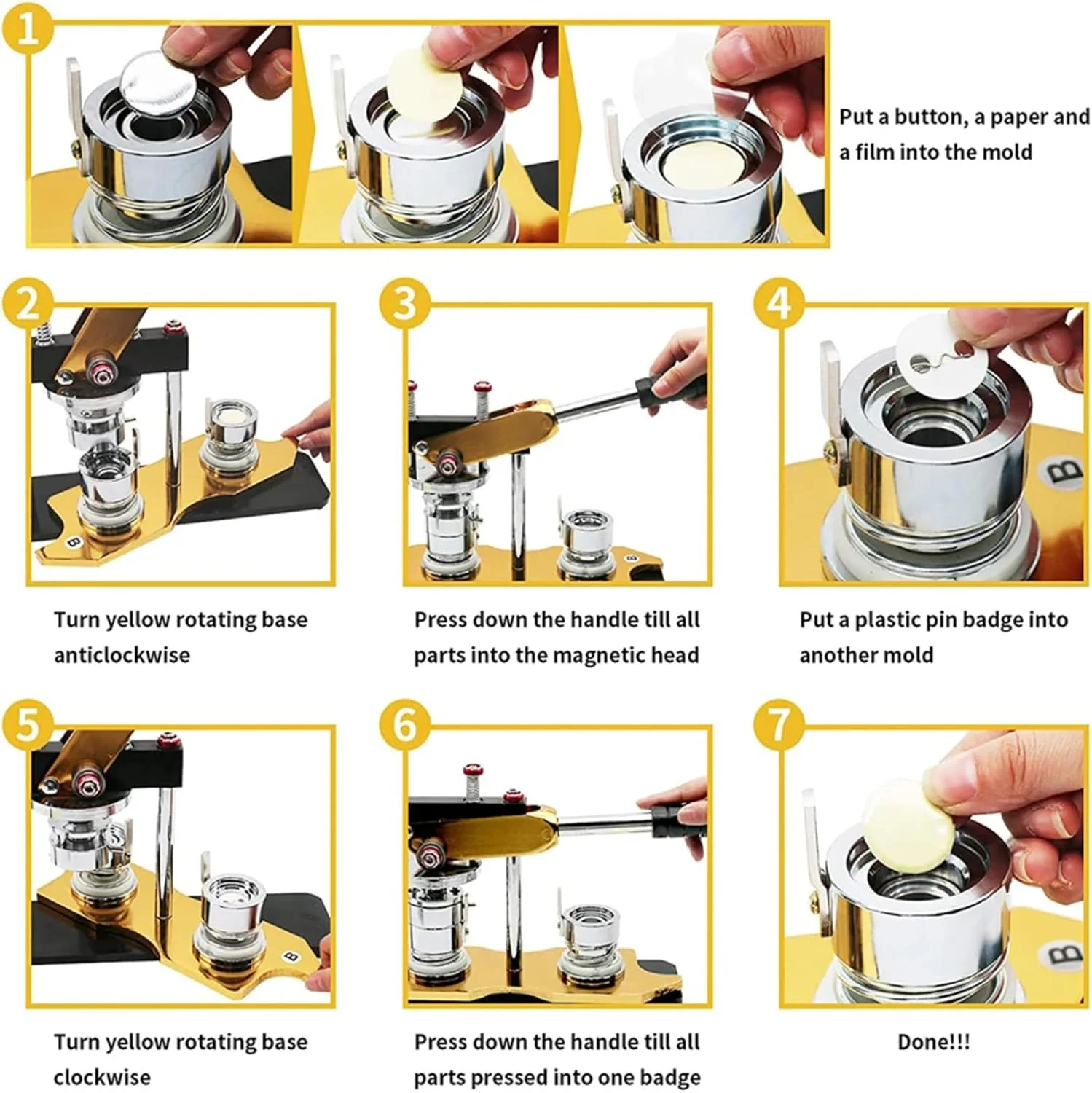 1

Put a button, a paper and a film into the mold

2

B

Turn yellow rotating base anticlockwise

3

B

Press down the handle till all parts into the magnetic head

4

B

Put a plastic pin badge into another mold

5

B

Turn yellow rotating base clockwise

6

Press down the handle till all parts pressed into one badge

7

B

Done!!!