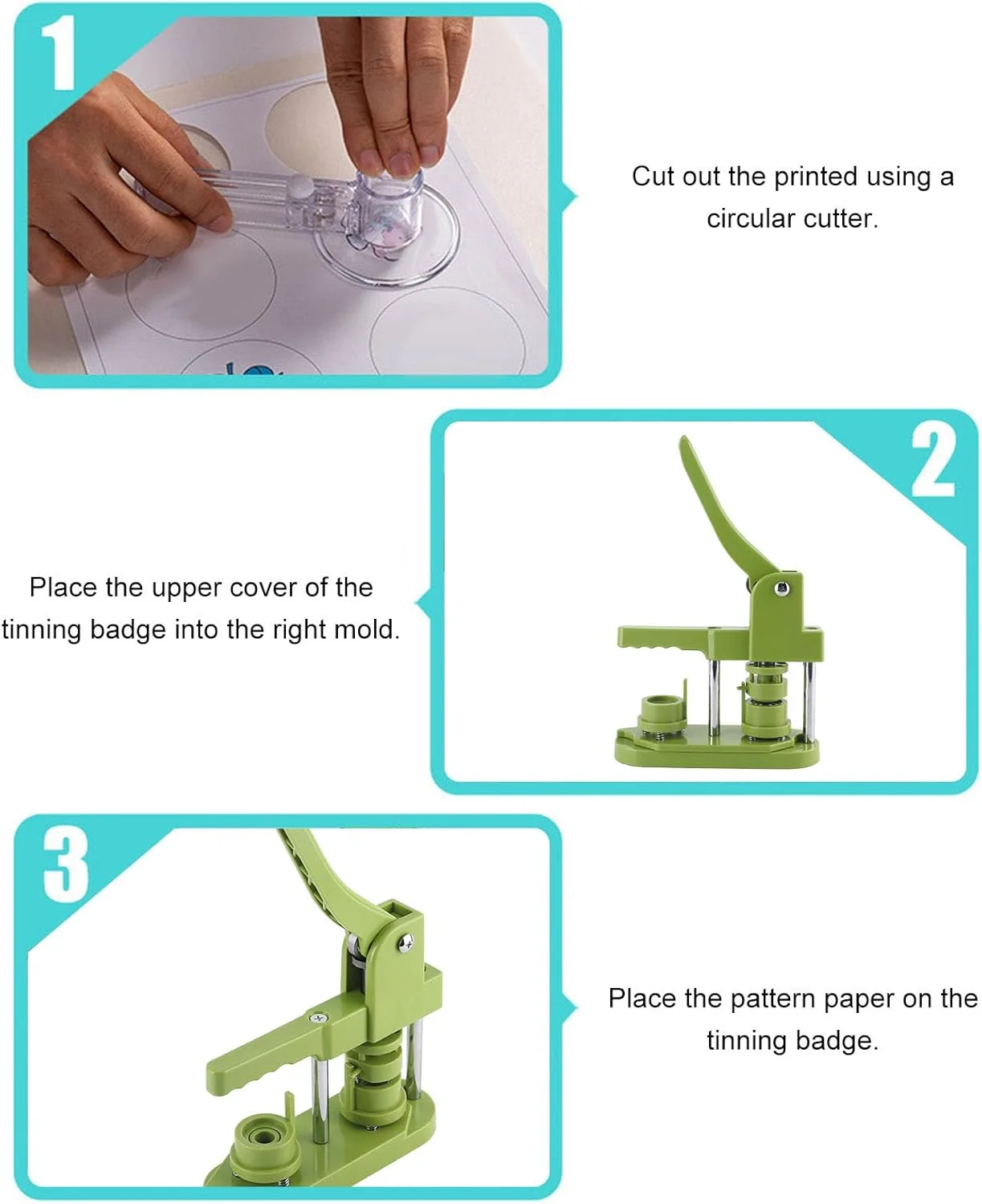 1

Cut out the printed using a circular cutter.

2

Place the upper cover of the tinning badge into the right mold.

3

Place the pattern paper on the tinning badge.