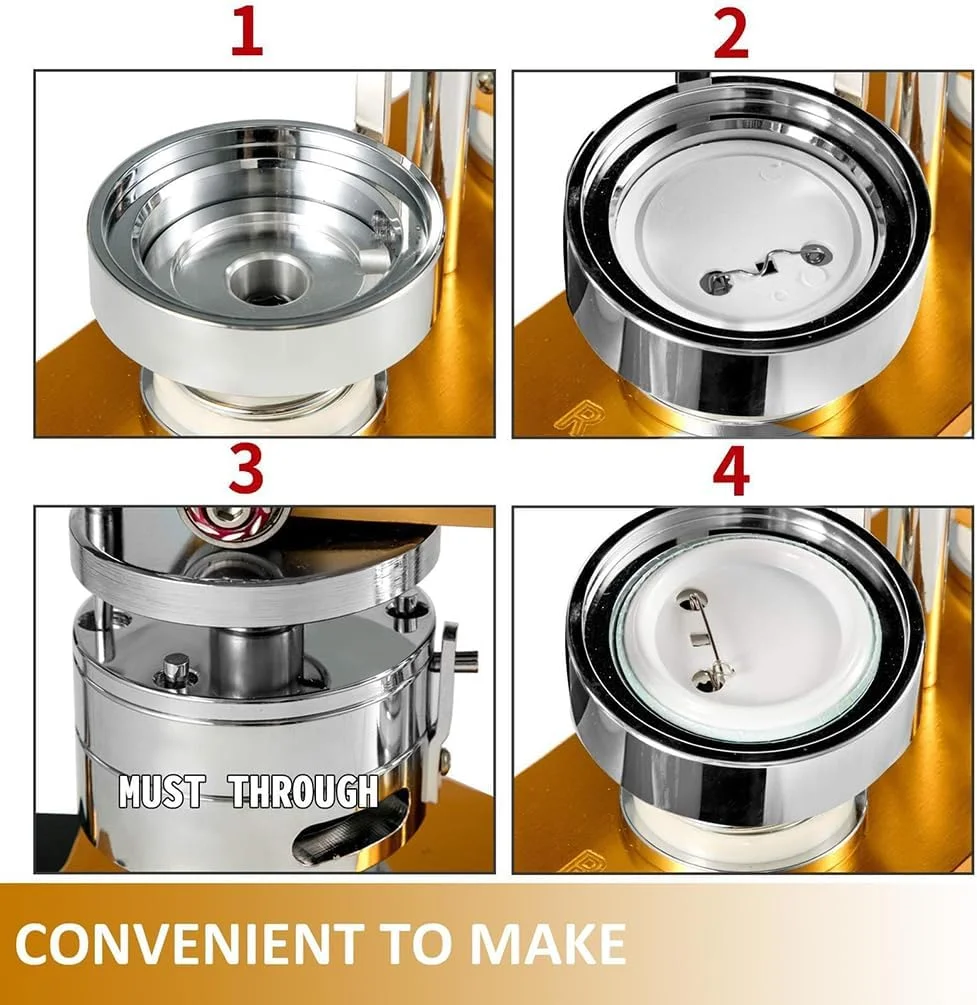 1

2

3

MUST THROUGH

4

CONVENIENT TO MAKE