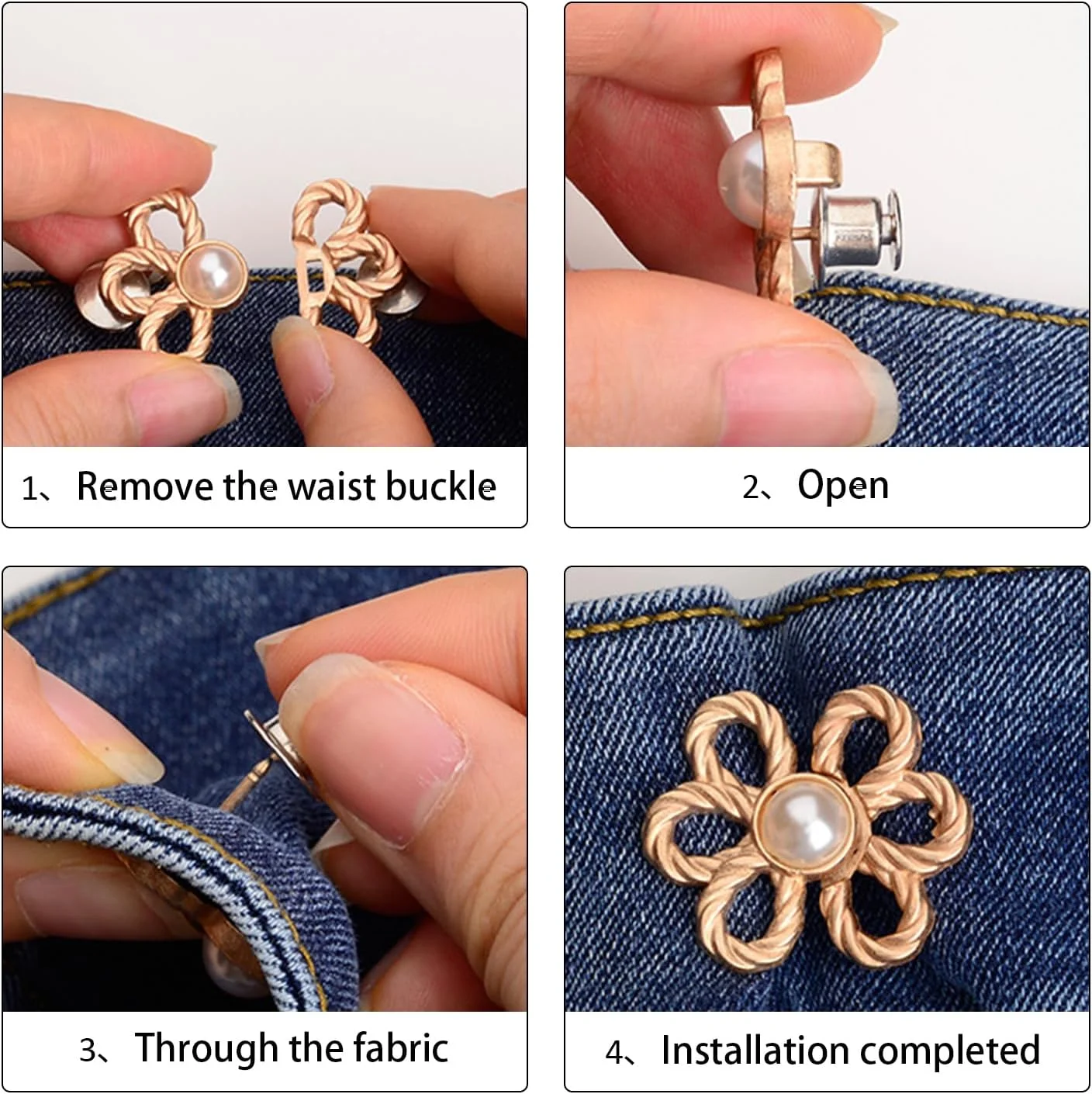 1、Remove the waist buckle

2、Open

3、Through the fabric

4、Installation completed