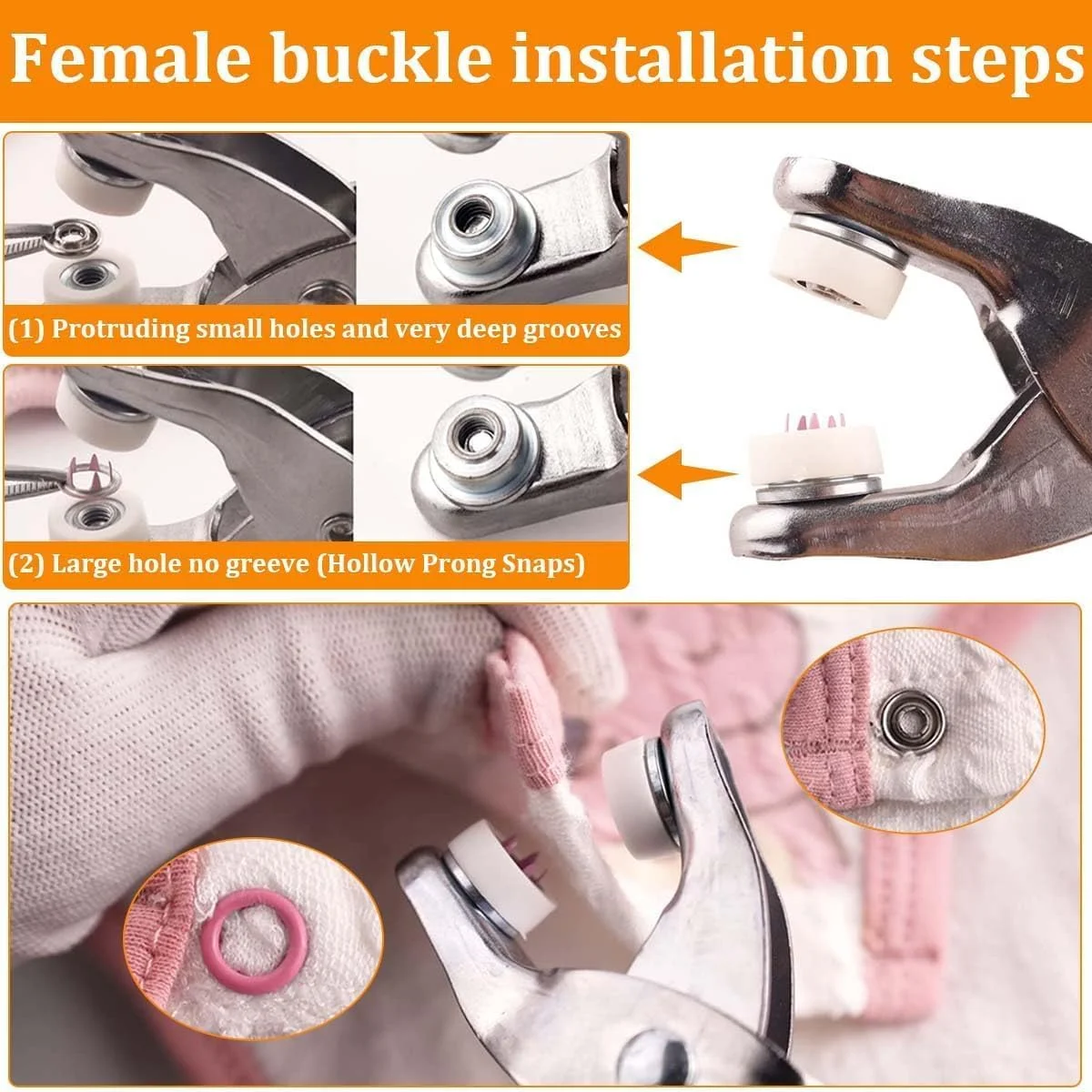 Female buckle installation steps

(1) Protruding small holes and very deep grooves

(2) Large hole no greeve (Hollow Prong Snaps)