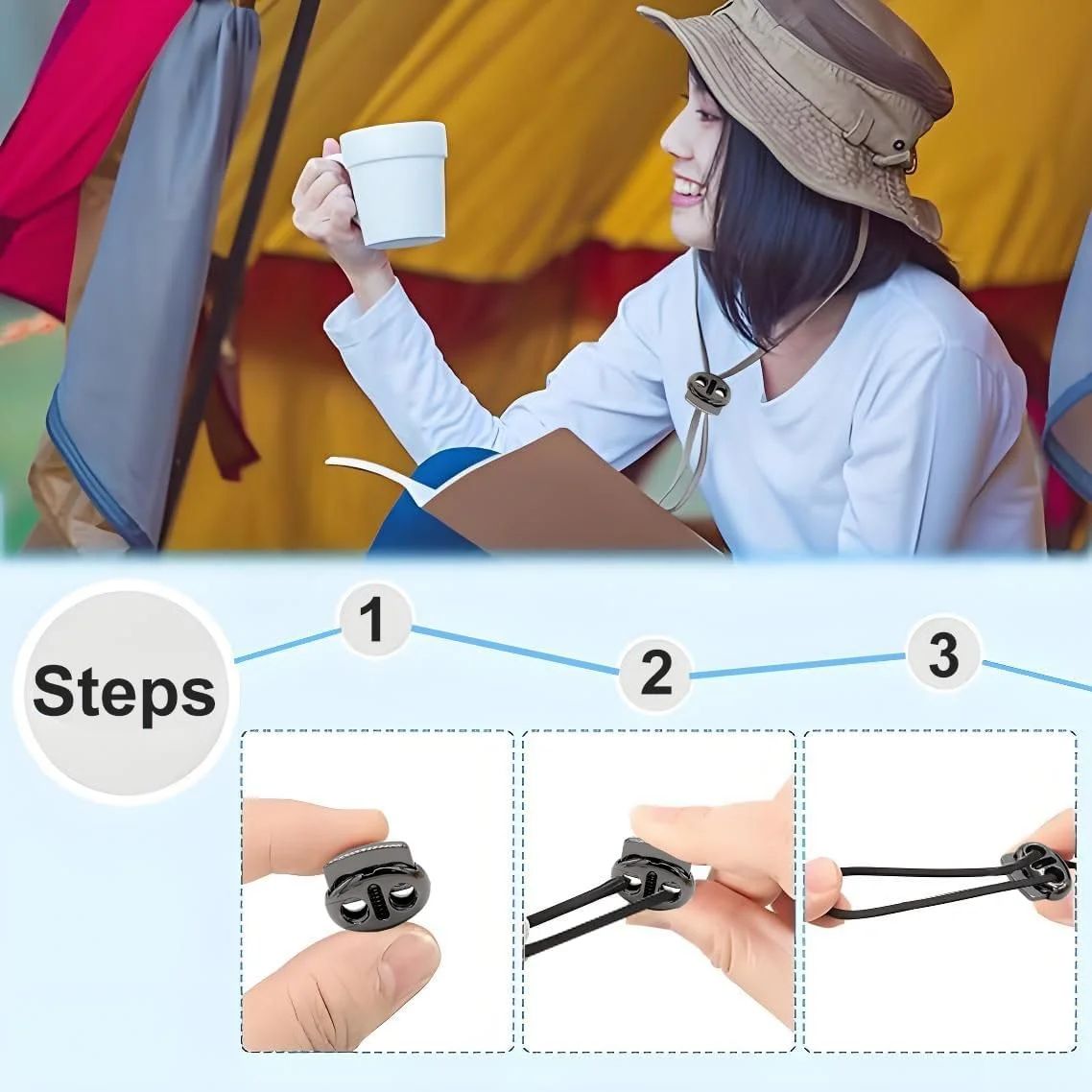 Steps

1

2

3