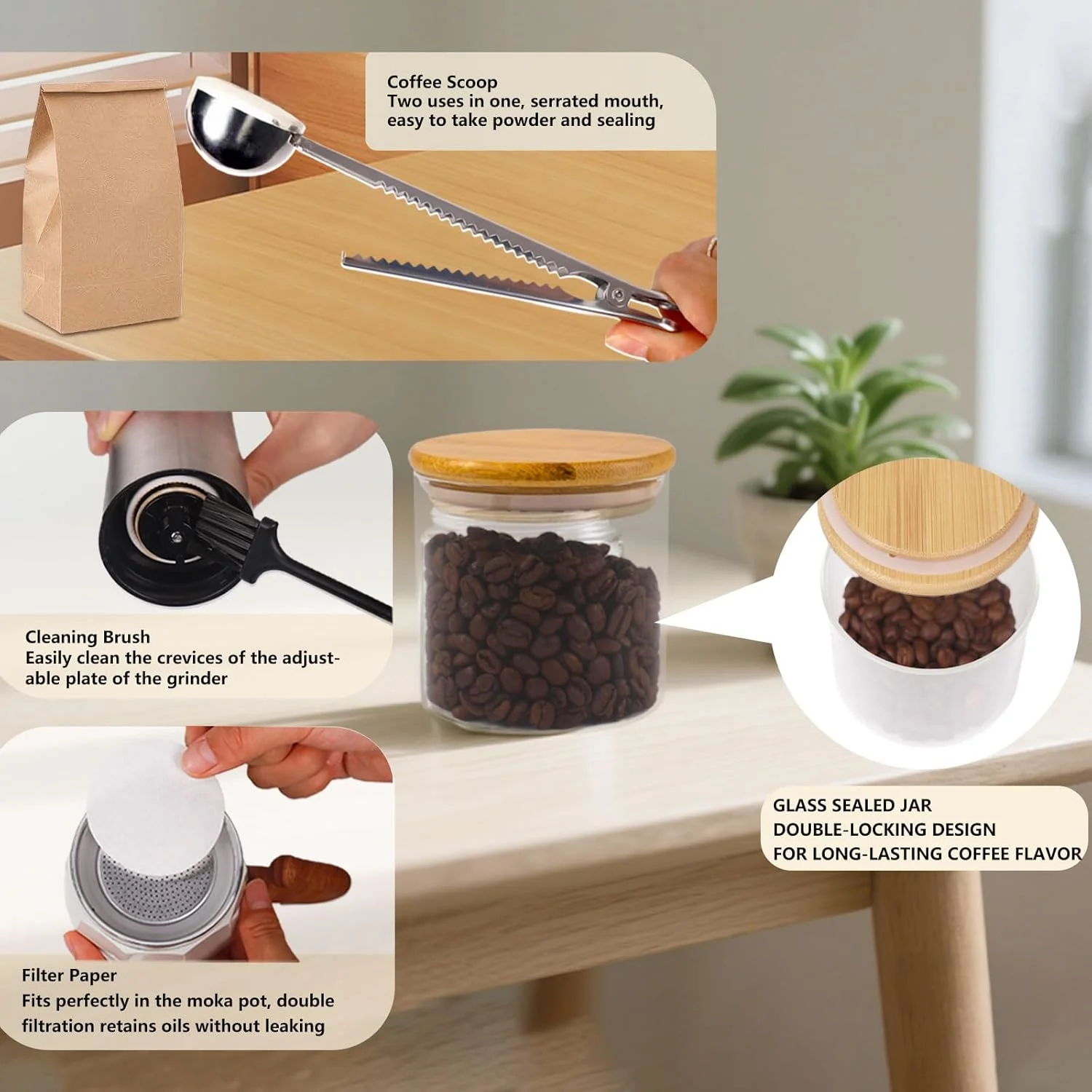 Coffee Scoop
Two uses in one, serrated mouth, easy to take powder and sealing

Cleaning Brush
Easily clean the crevices of the adjustable plate of the grinder

Filter Paper
Fits perfectly in the moka pot, double filtration retains oils without leaking

GLASS SEALED JAR
DOUBLE-LOCKING DESIGN
FOR LONG-LASTING COFFEE FLAVOR