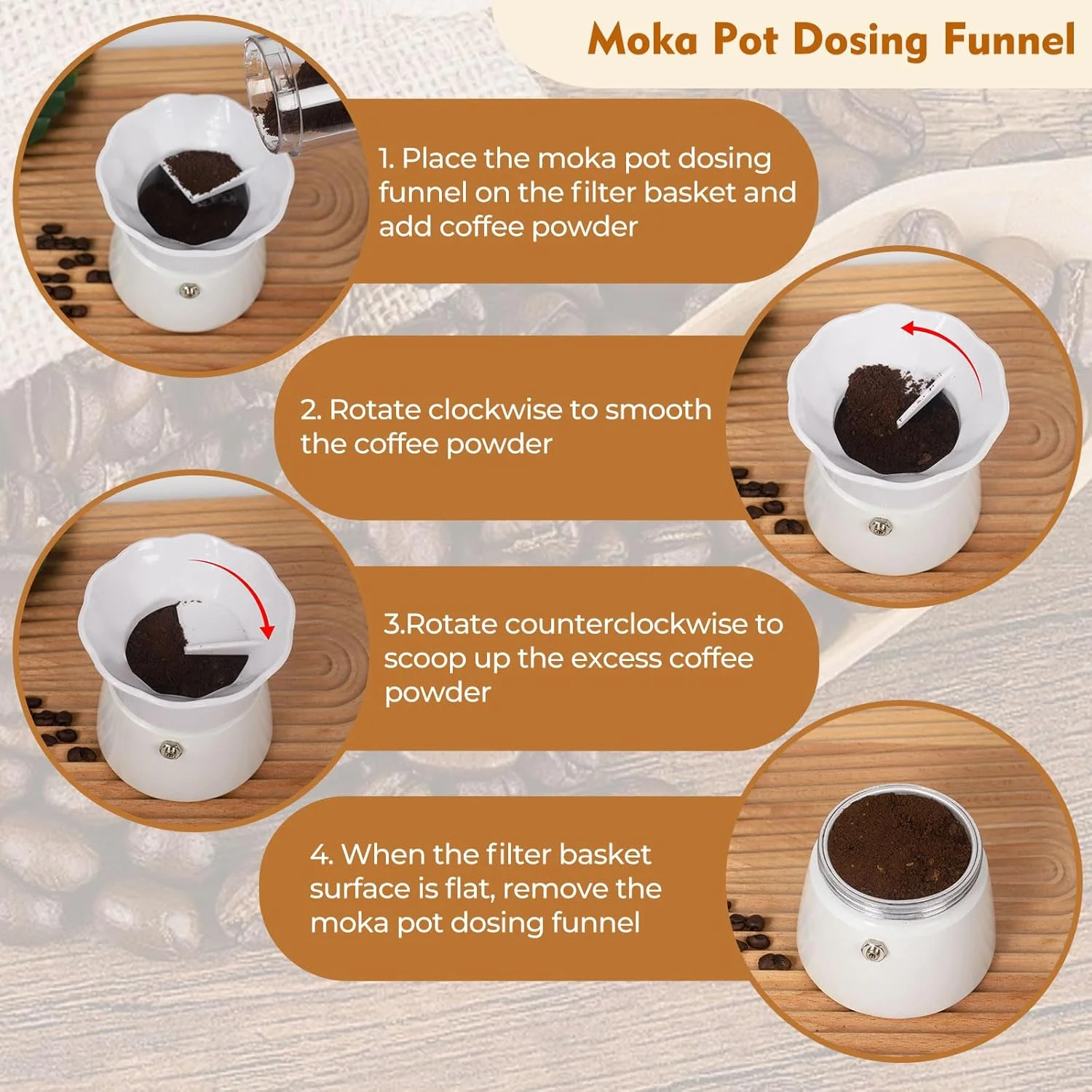 Moka Pot Dosing Funnel

1. Place the moka pot dosing funnel on the filter basket and add coffee powder

2. Rotate clockwise to smooth the coffee powder

3.Rotate counterclockwise to scoop up the excess coffee powder

4. When the filter basket surface is flat, remove the moka pot dosing funnel