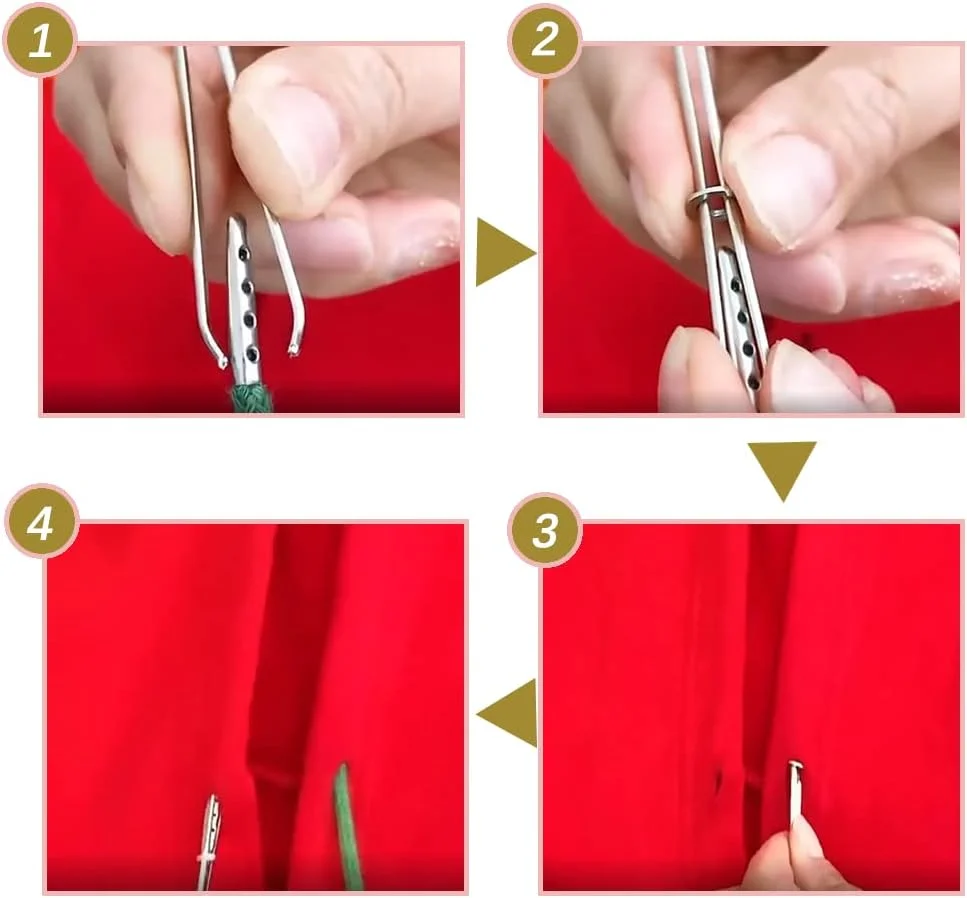 1
2
4
3