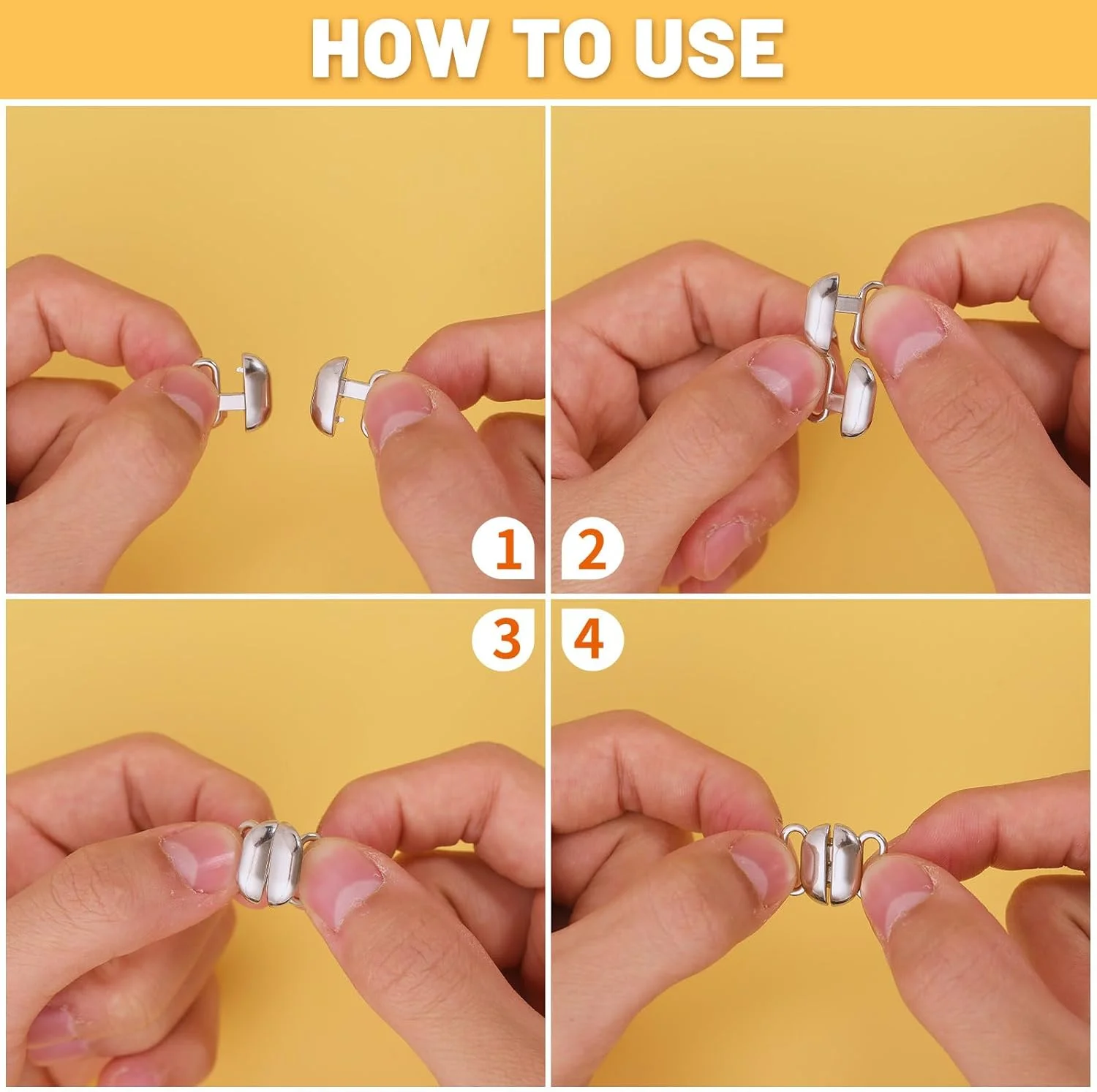 HOW TO USE

1

2

3

4