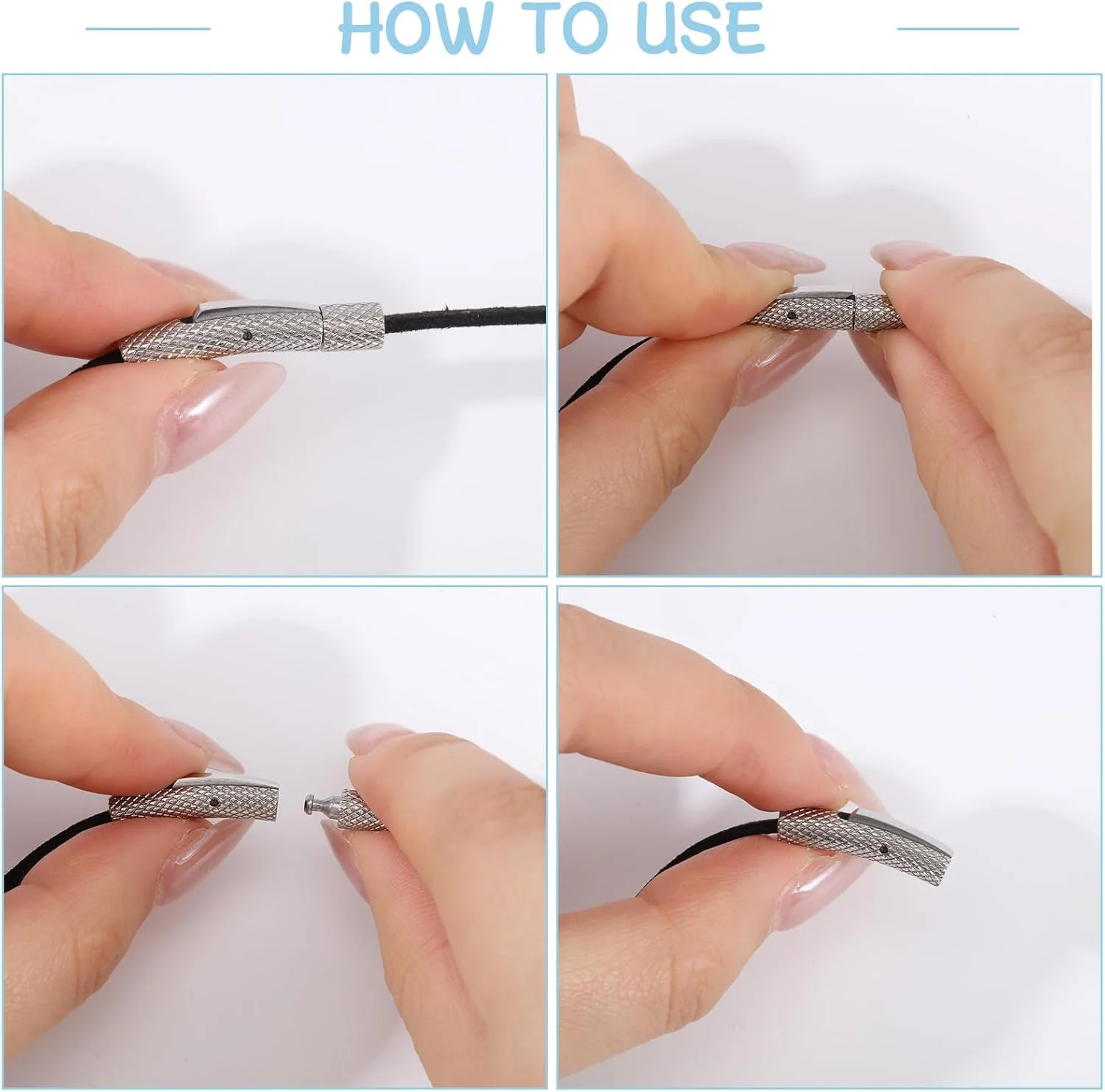 HOW TO USE