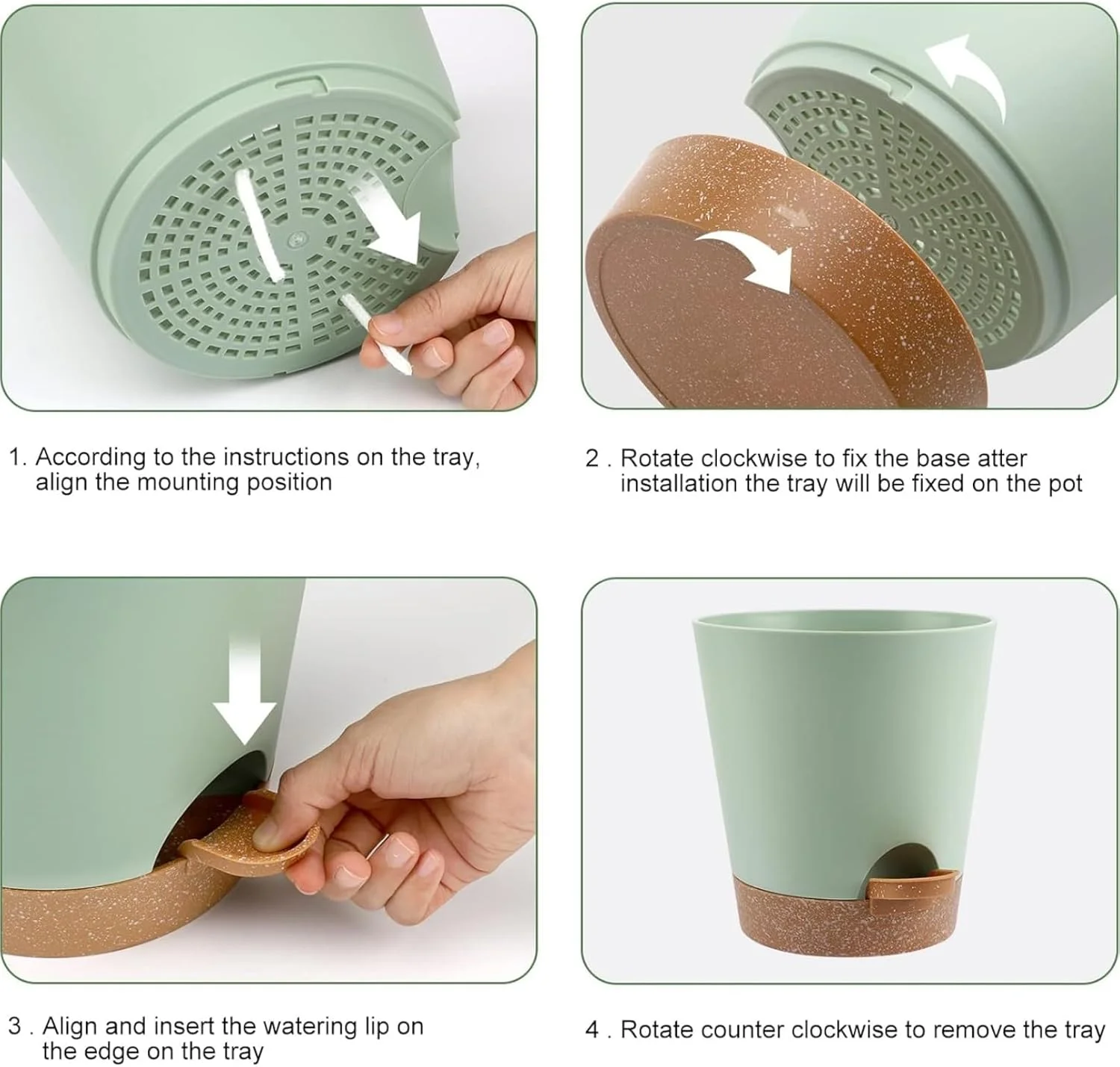 1. According to the instructions on the tray, align the mounting position

2 . Rotate clockwise to fix the base atter installation the tray will be fixed on the pot

3 . Align and insert the watering lip on the edge on the tray

4 . Rotate counter clockwise to remove the tray