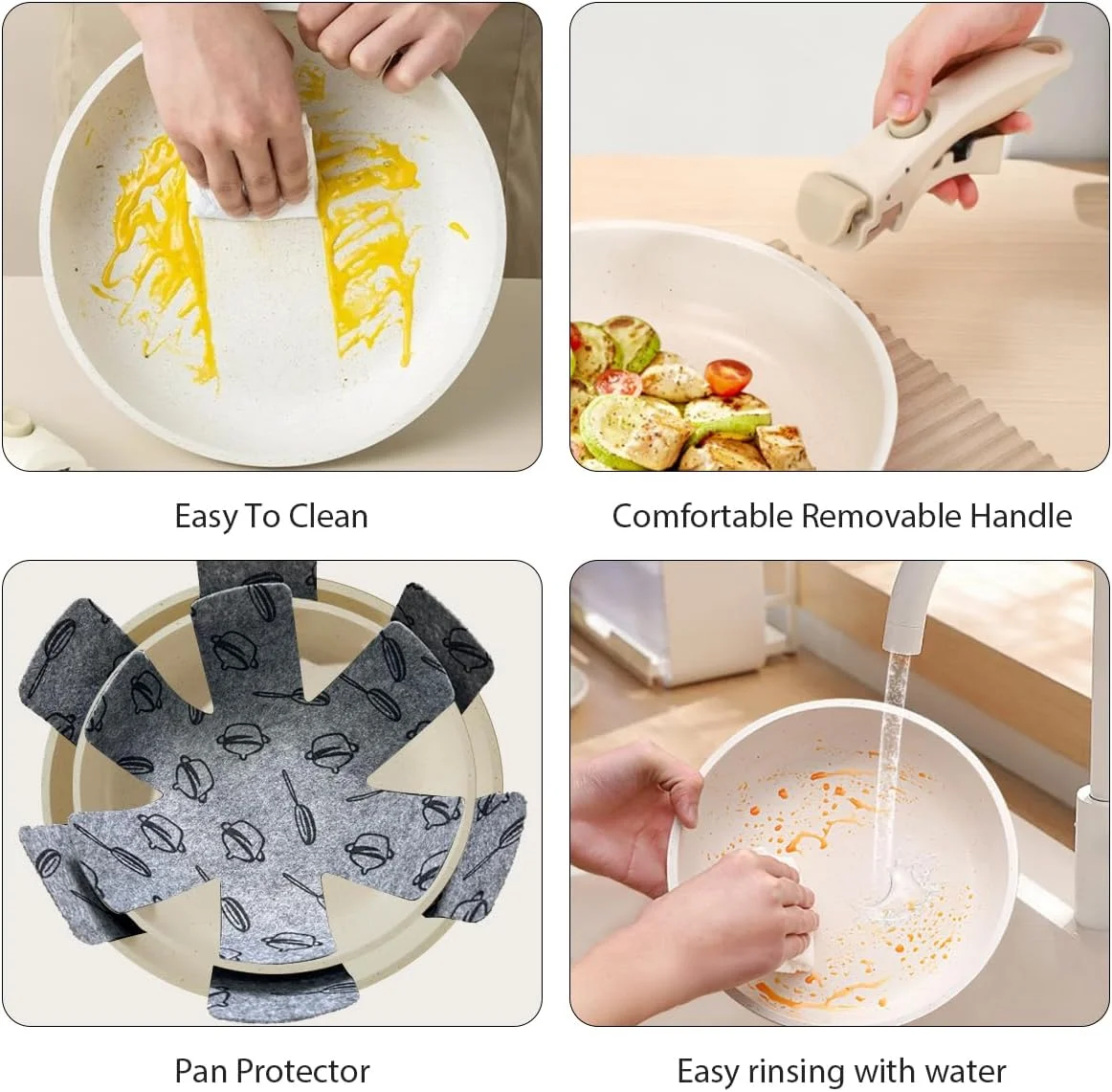 Easy To Clean

Comfortable Removable Handle

Pan Protector

Easy rinsing with water