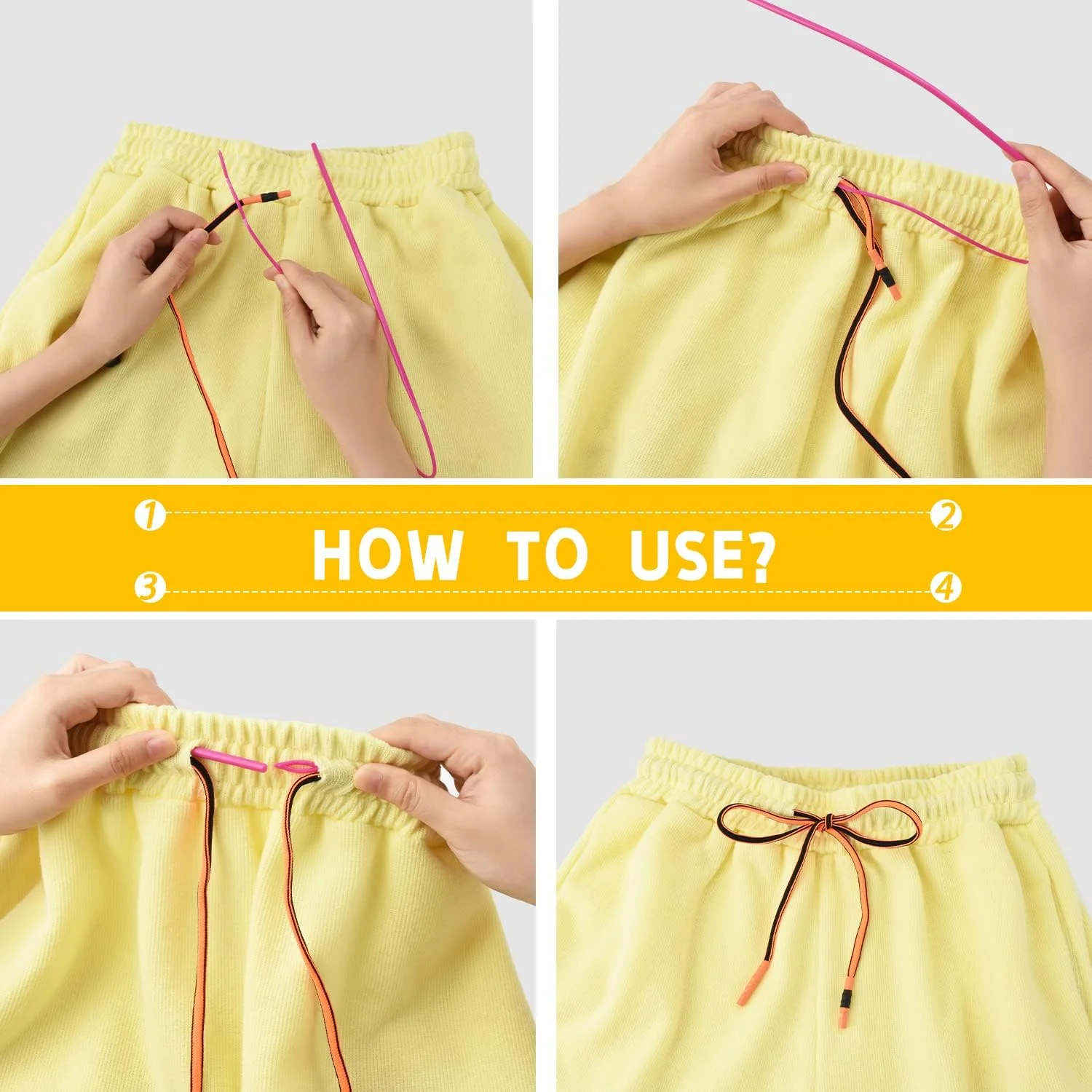 1
2
HOW TO USE?
3
4