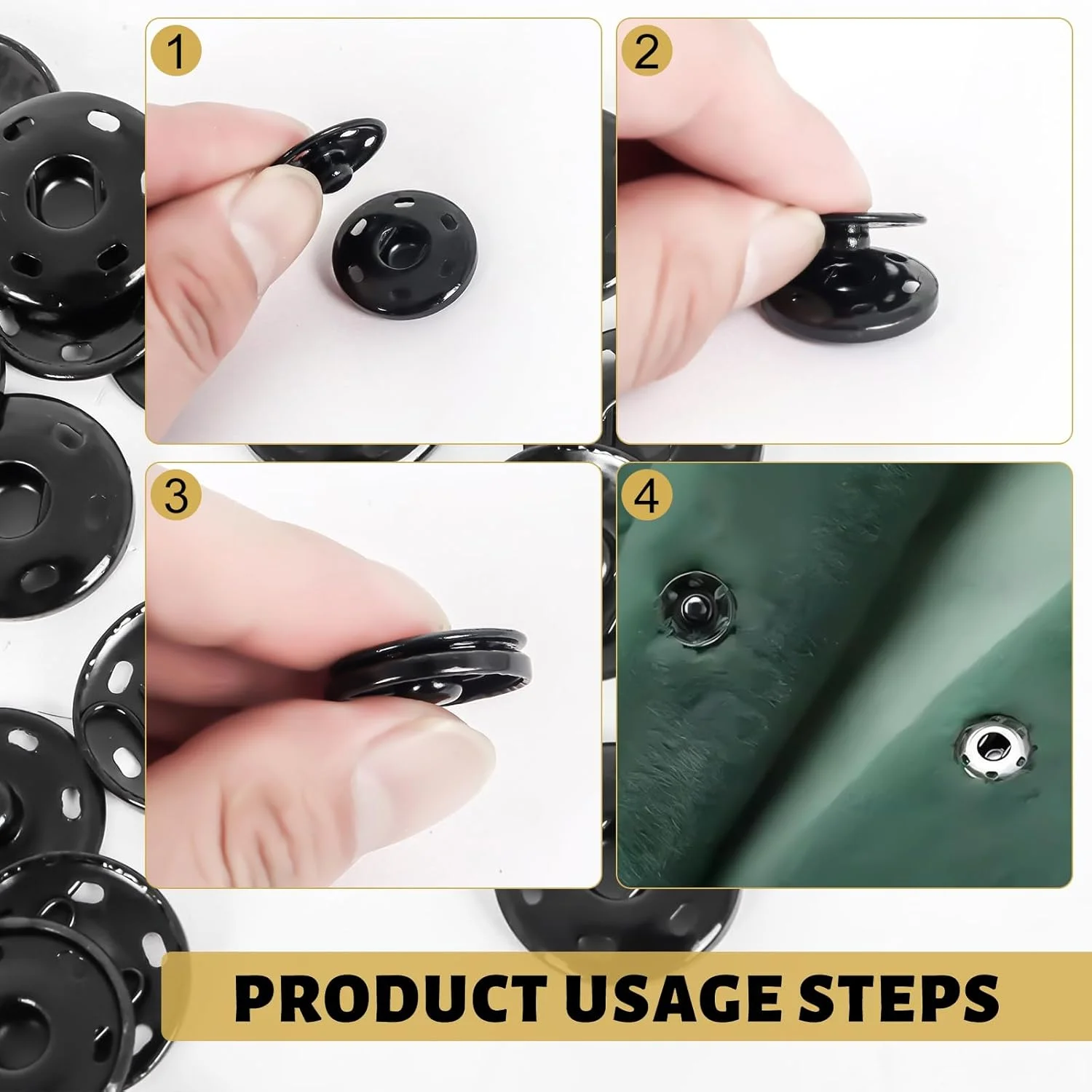 1

2

3

4

PRODUCT USAGE STEPS