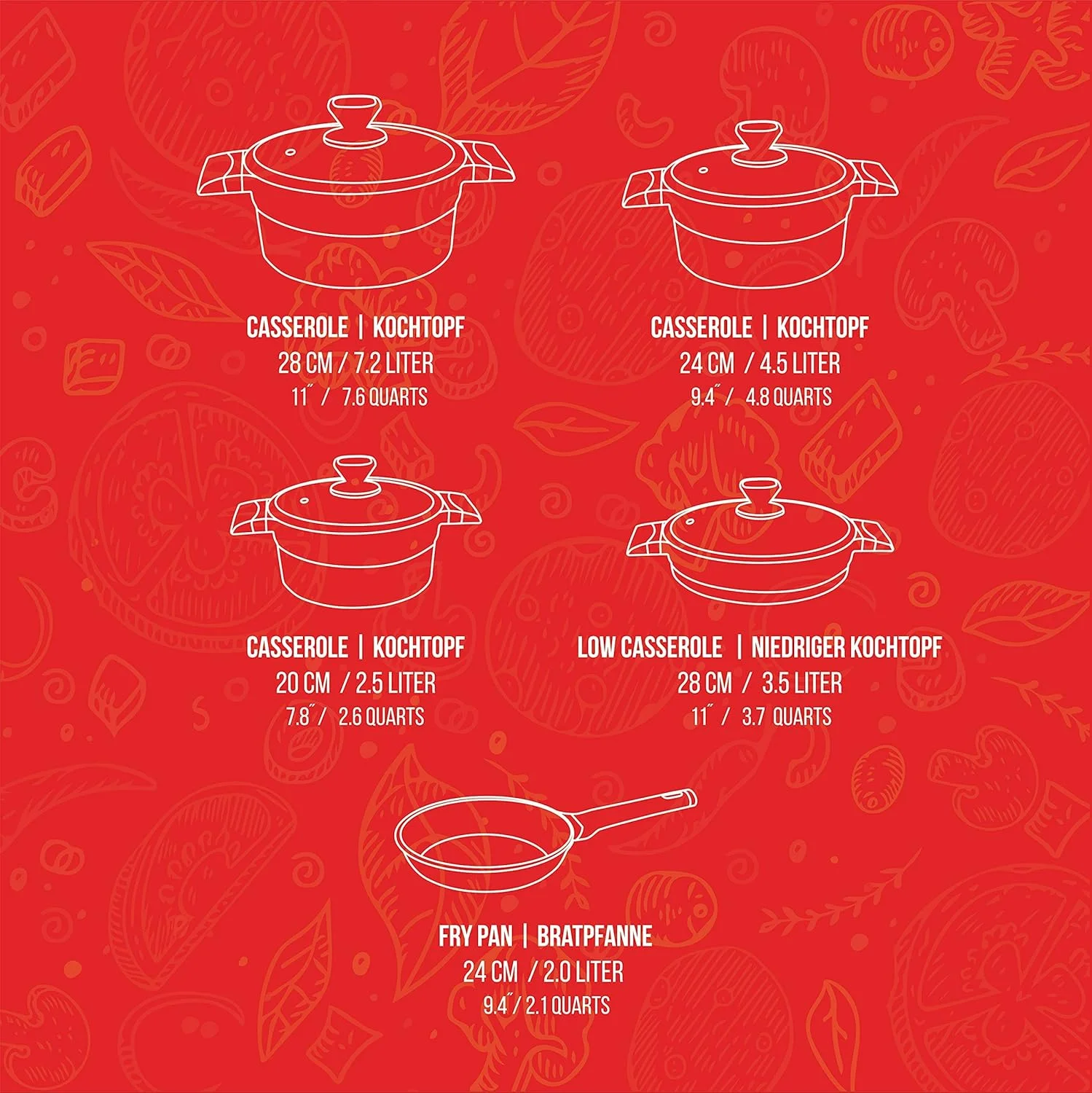 CASSEROLE | KOCHTOPF
28 CM / 7.2 LITER
11˝ / 7.6 QUARTS

CASSEROLE | KOCHTOPF
24 CM / 4.5 LITER
9.4˝ / 4.8 QUARTS

CASSEROLE | KOCHTOPF
20 CM / 2.5 LITER
7.8˝ / 2.6 QUARTS

LOW CASSEROLE | NIEDRIGER KOCHTOPF
28 CM / 3.5 LITER
11˝ / 3.7 QUARTS

FRY PAN | BRATPFANNE
24 CM / 2.0 LITER
9.4˝ / 2.1 QUARTS