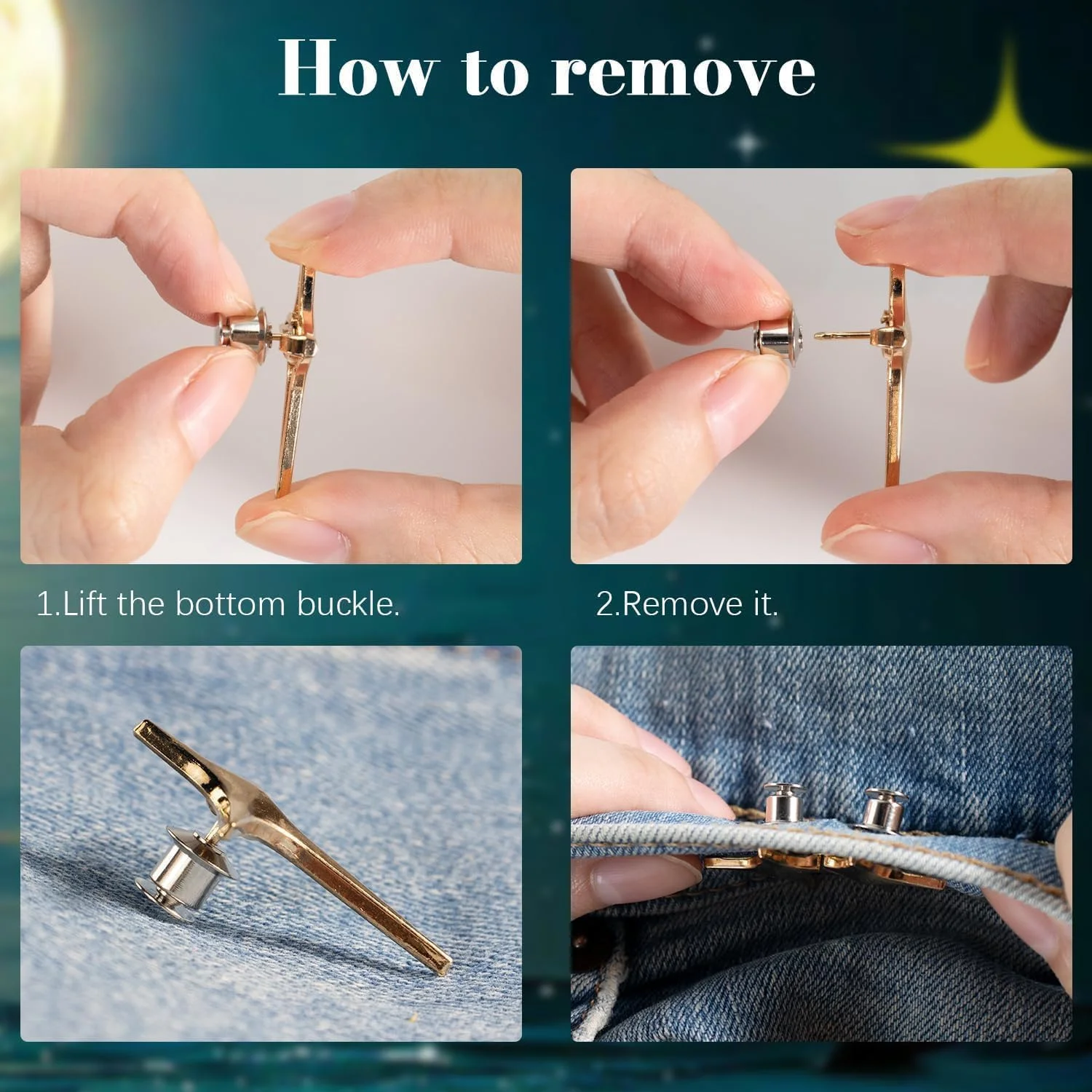 How to remove

1.Lift the bottom buckle.

2.Remove it.