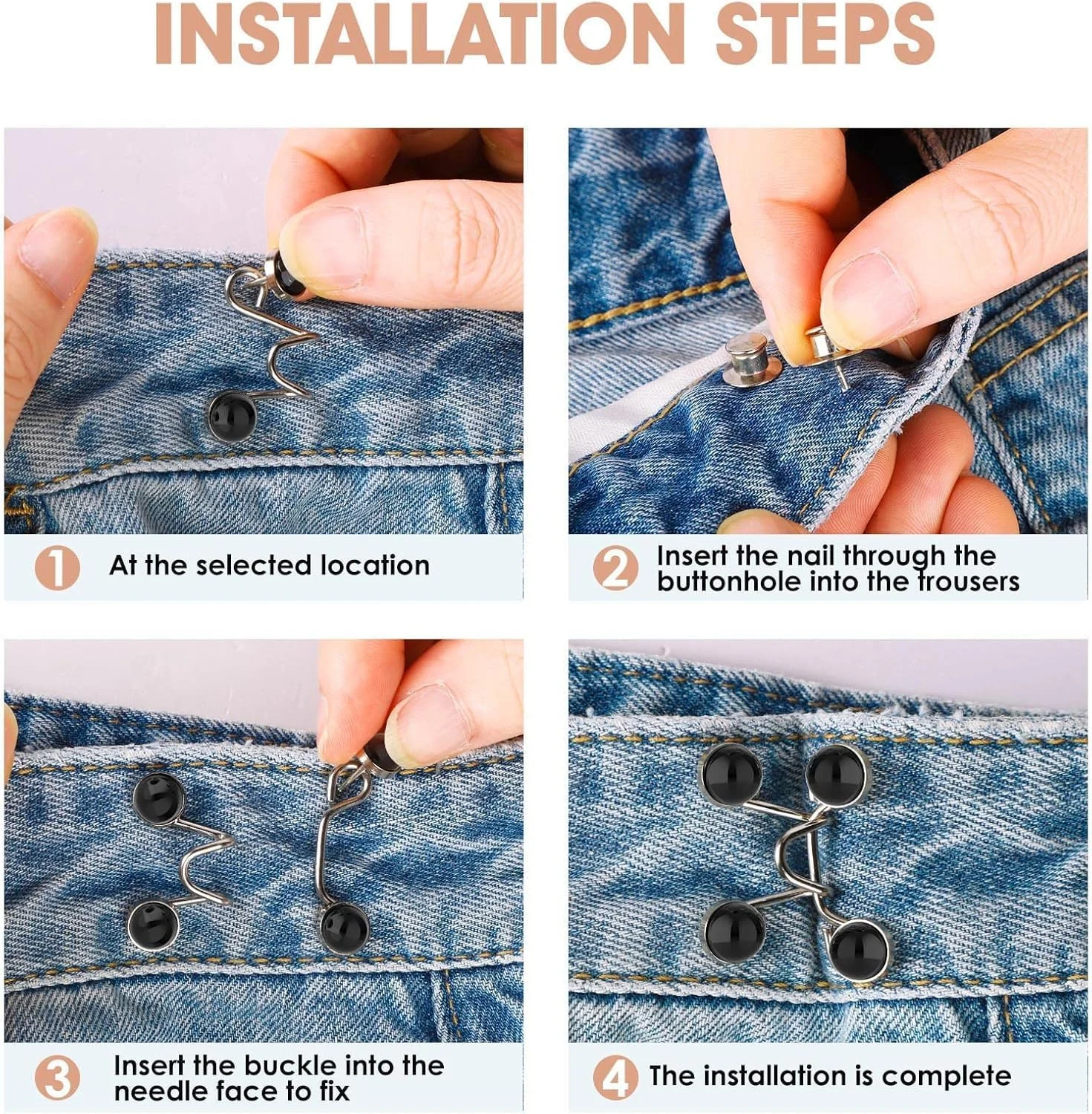 INSTALLATION STEPS

1 At the selected location

2 Insert the nail through the buttonhole into the trousers

3 Insert the buckle into the needle face to fix

4 The installation is complete