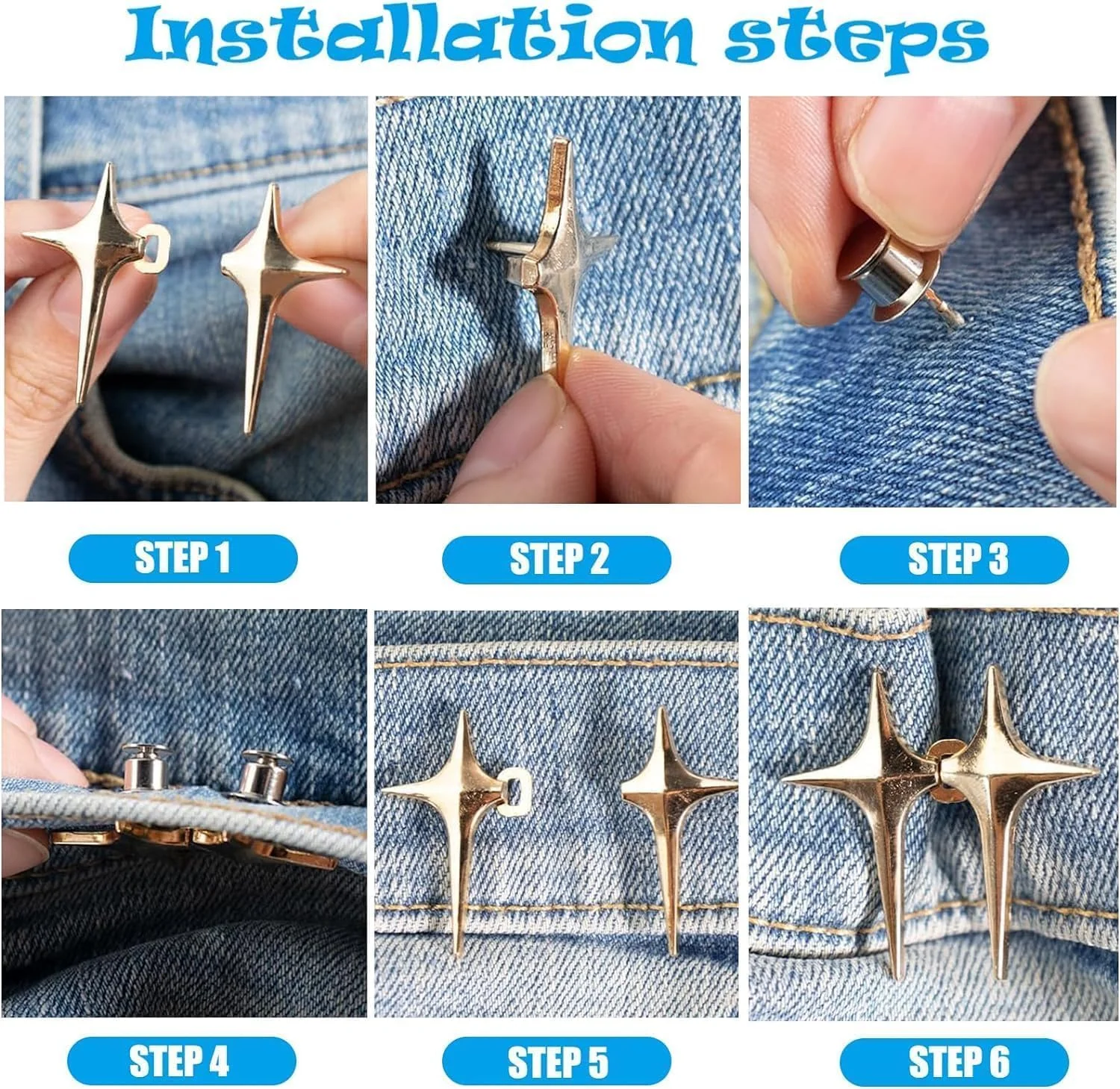 Installation steps

STEP 1

STEP 2

STEP 3

STEP 4

STEP 5

STEP 6