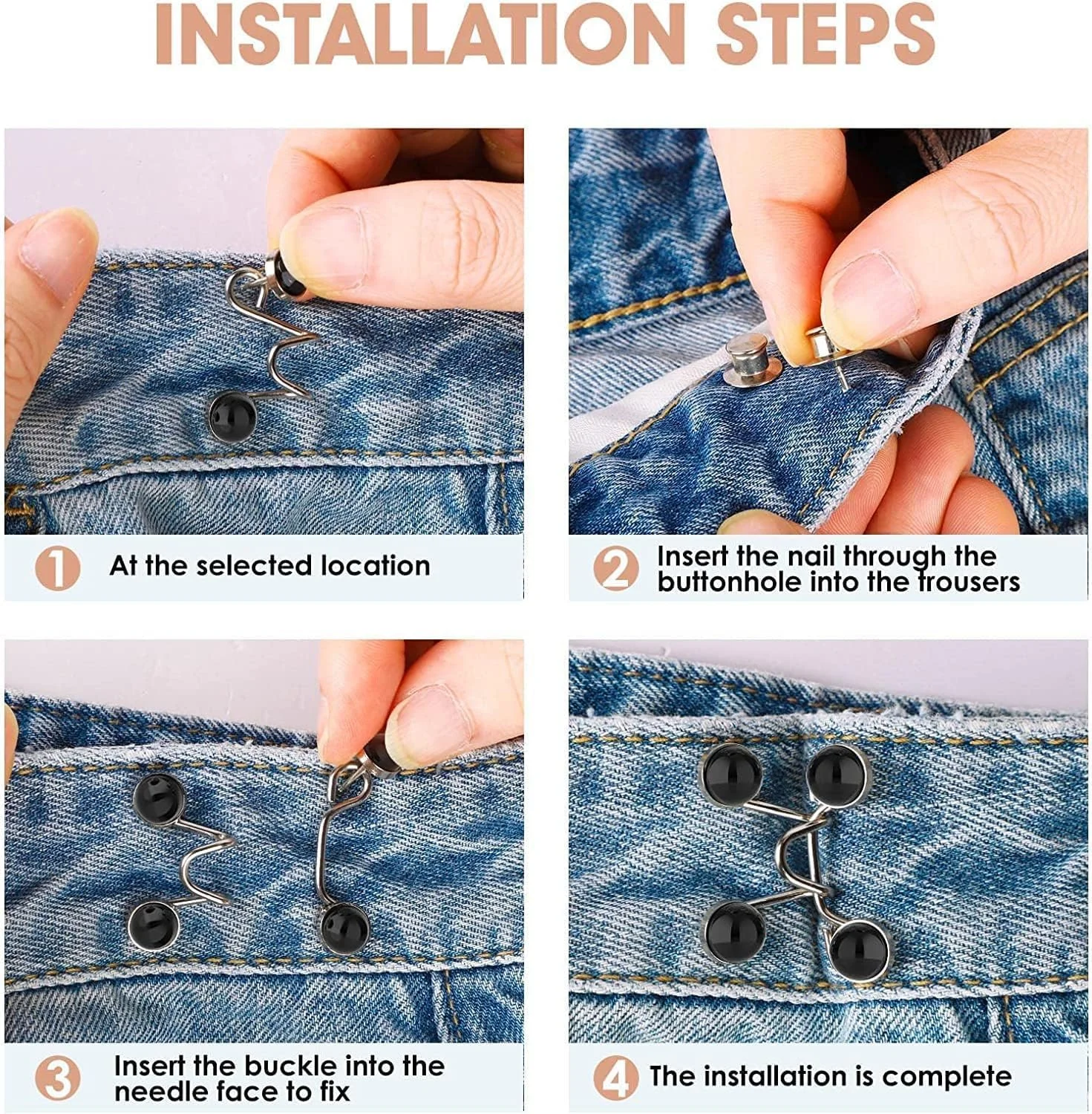 INSTALLATION STEPS

1 At the selected location

2 Insert the nail through the buttonhole into the trousers

3 Insert the buckle into the needle face to fix

4 The installation is complete