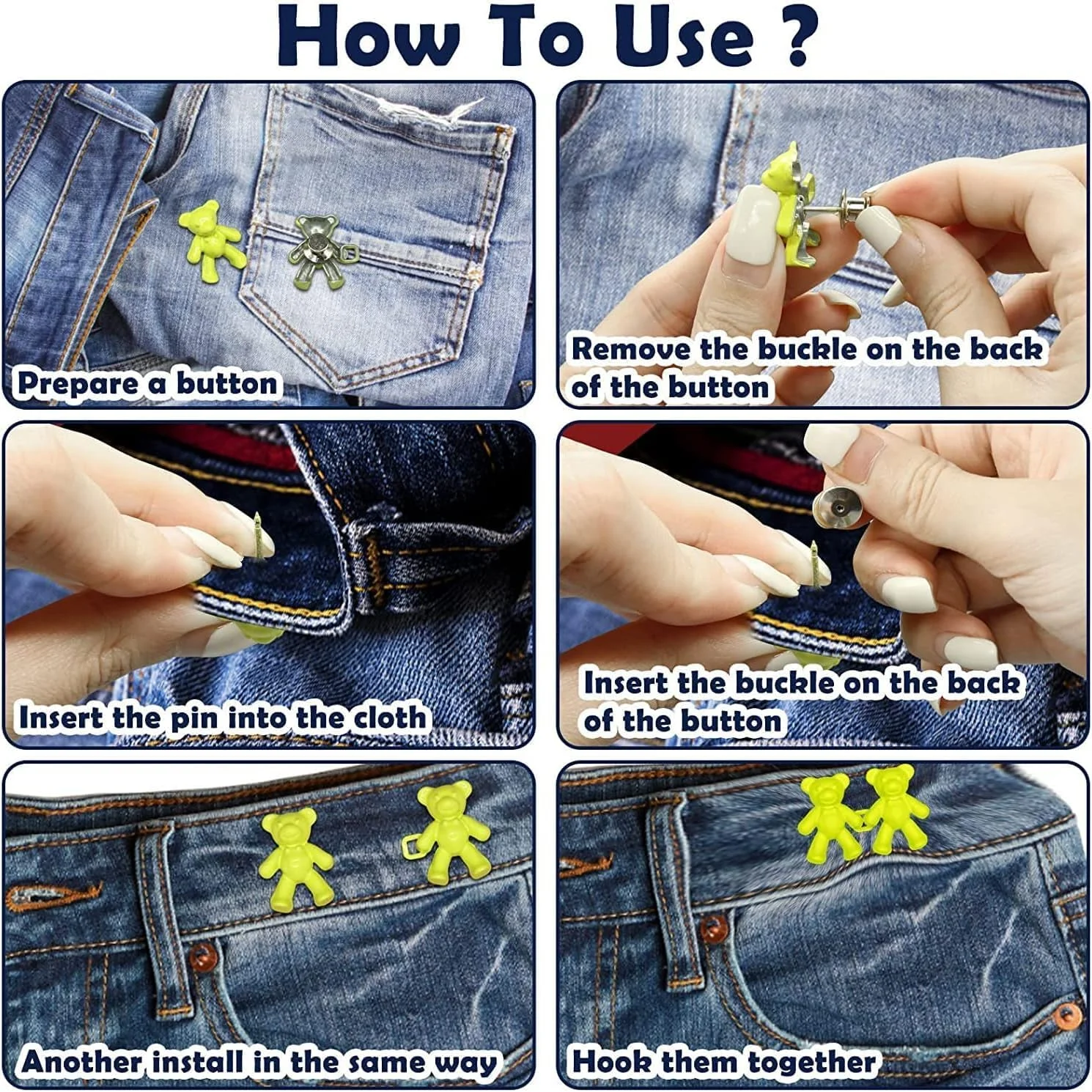 How To Use ?

Prepare a button

Remove the buckle on the back of the button

Insert the pin into the cloth

Insert the buckle on the back of the button

Another install in the same way

Hook them together