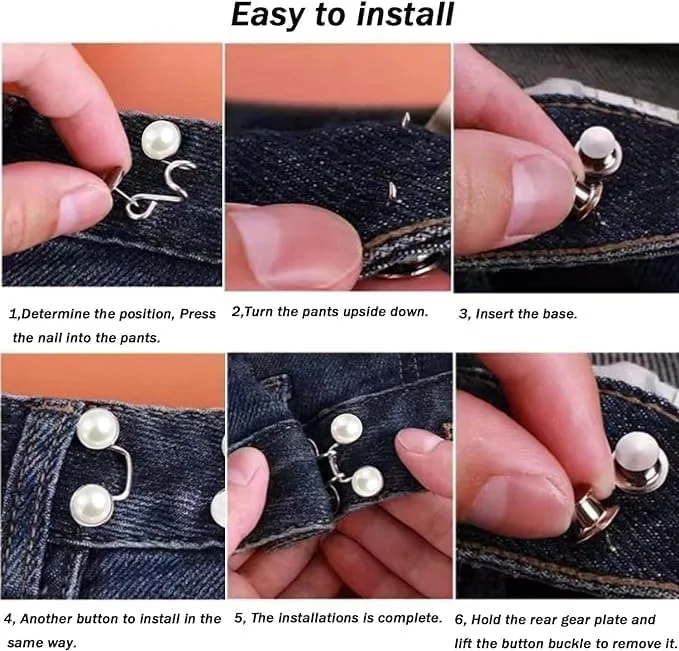 Easy to install

1,Determine the position, Press the nail into the pants.

2,Turn the pants upside down.

3, Insert the base.

4, Another button to install in the same way.

5, The installations is complete.

6, Hold the rear gear plate and lift the button buckle to remove it.