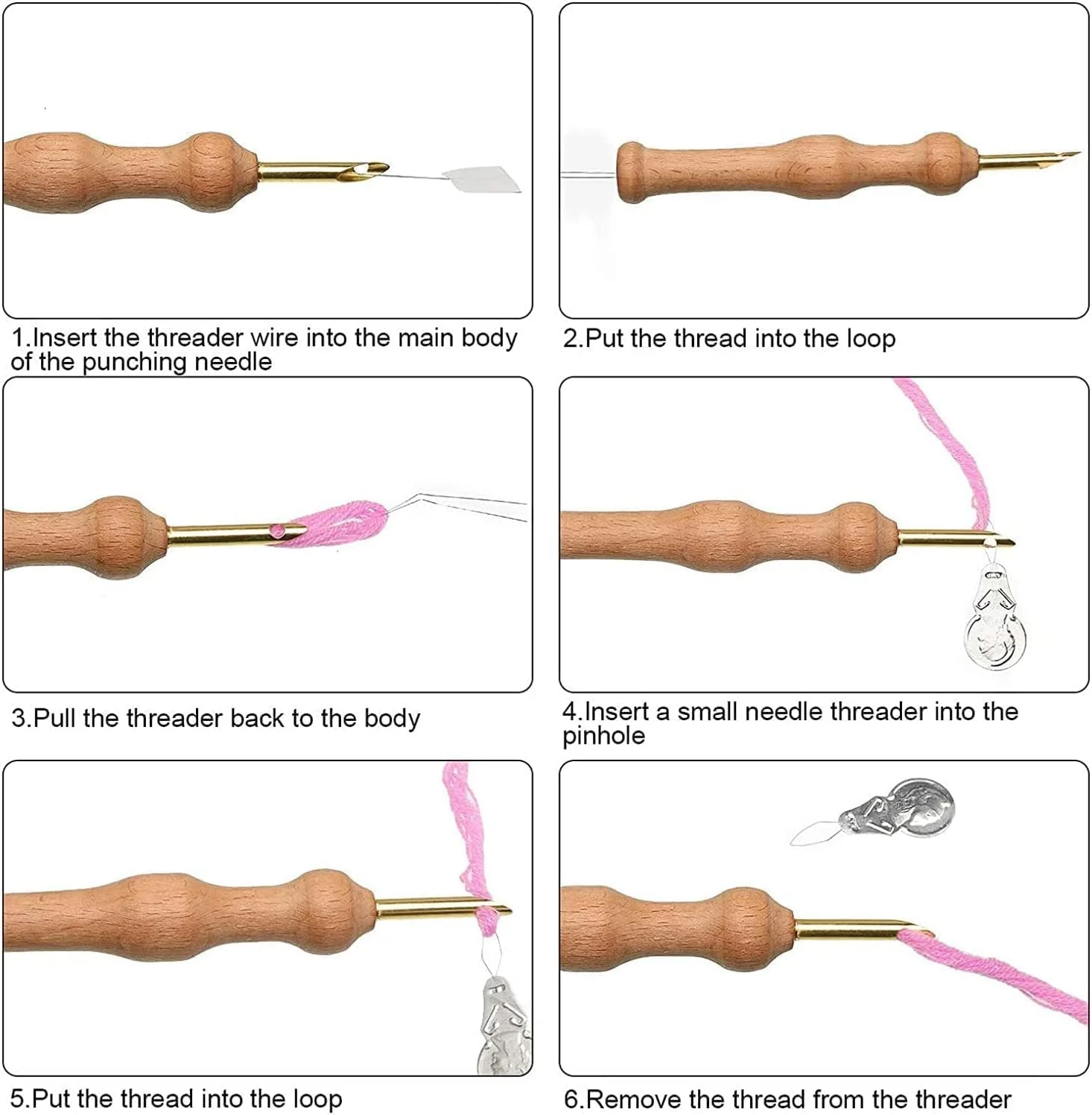 1.Insert the threader wire into the main body of the punching needle

2.Put the thread into the loop

3.Pull the threader back to the body

4.Insert a small needle threader into the pinhole

5.Put the thread into the loop

6.Remove the thread from the threader