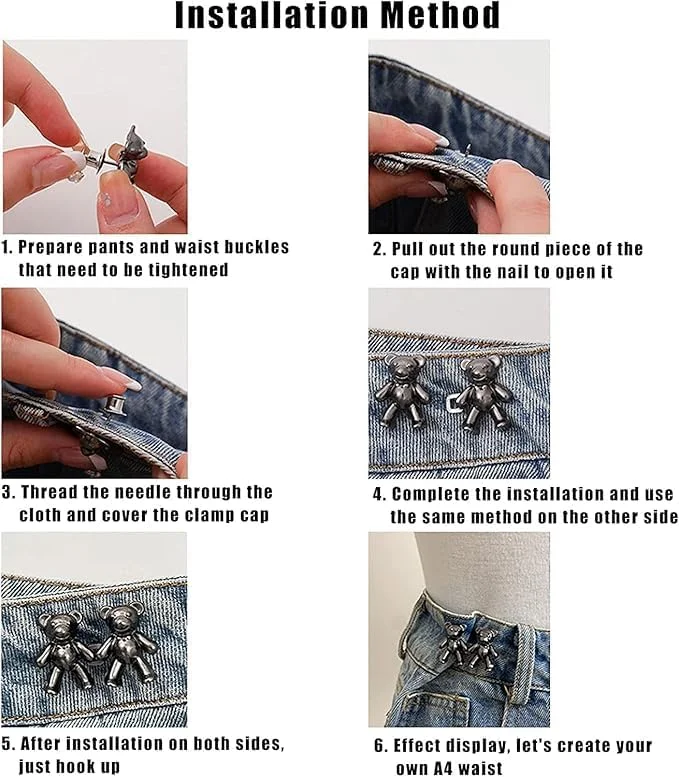 Installation Method

1. Prepare pants and waist buckles that need to be tightened

2. Pull out the round piece of the cap with the nail to open it

3. Thread the needle through the cloth and cover the clamp cap

4. Complete the installation and use the same method on the other side

5. After installation on both sides, just hook up

6. Effect display, let's create your own A4 waist