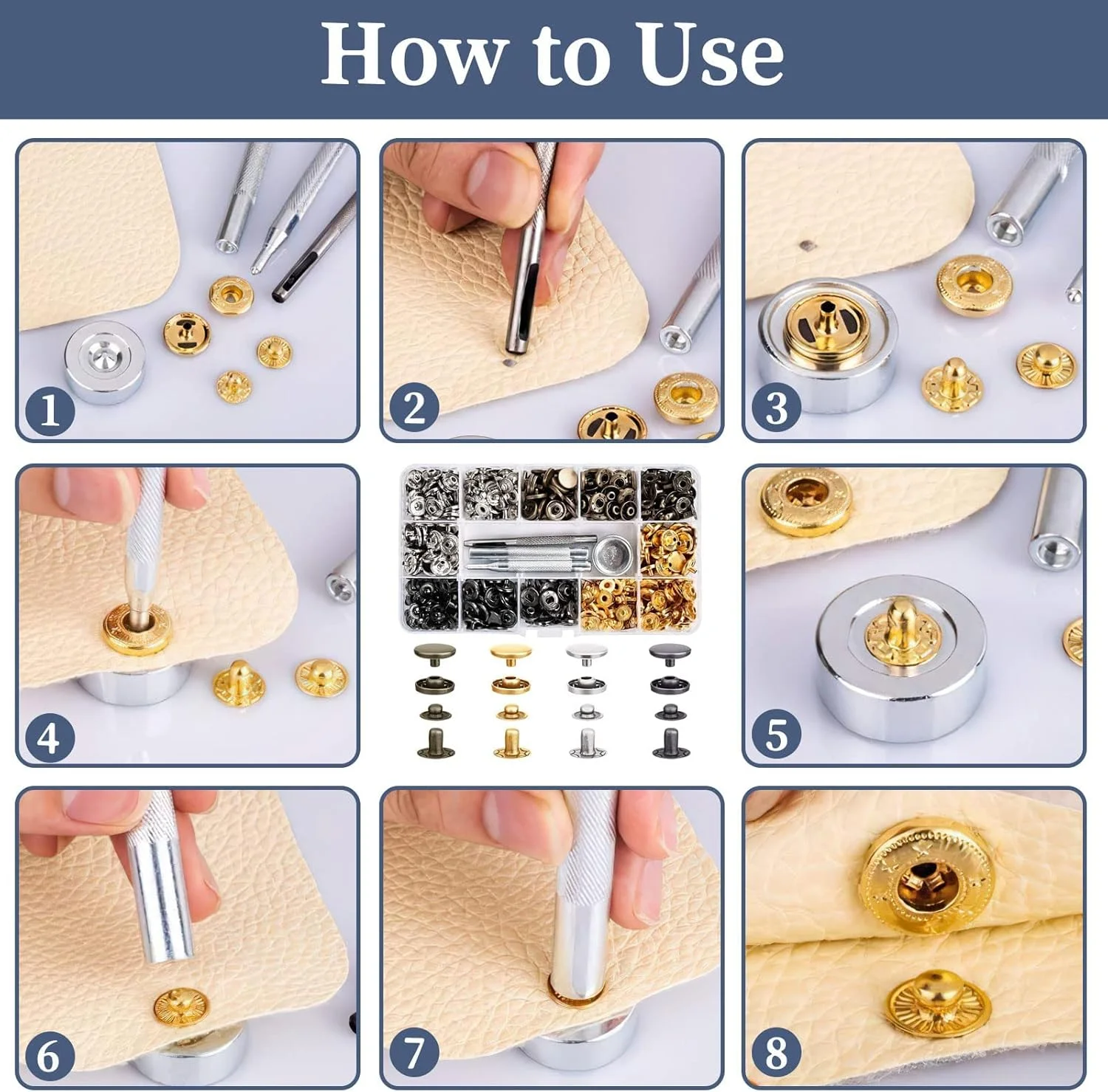 How to Use

1

2

3

4

5

6

7

8