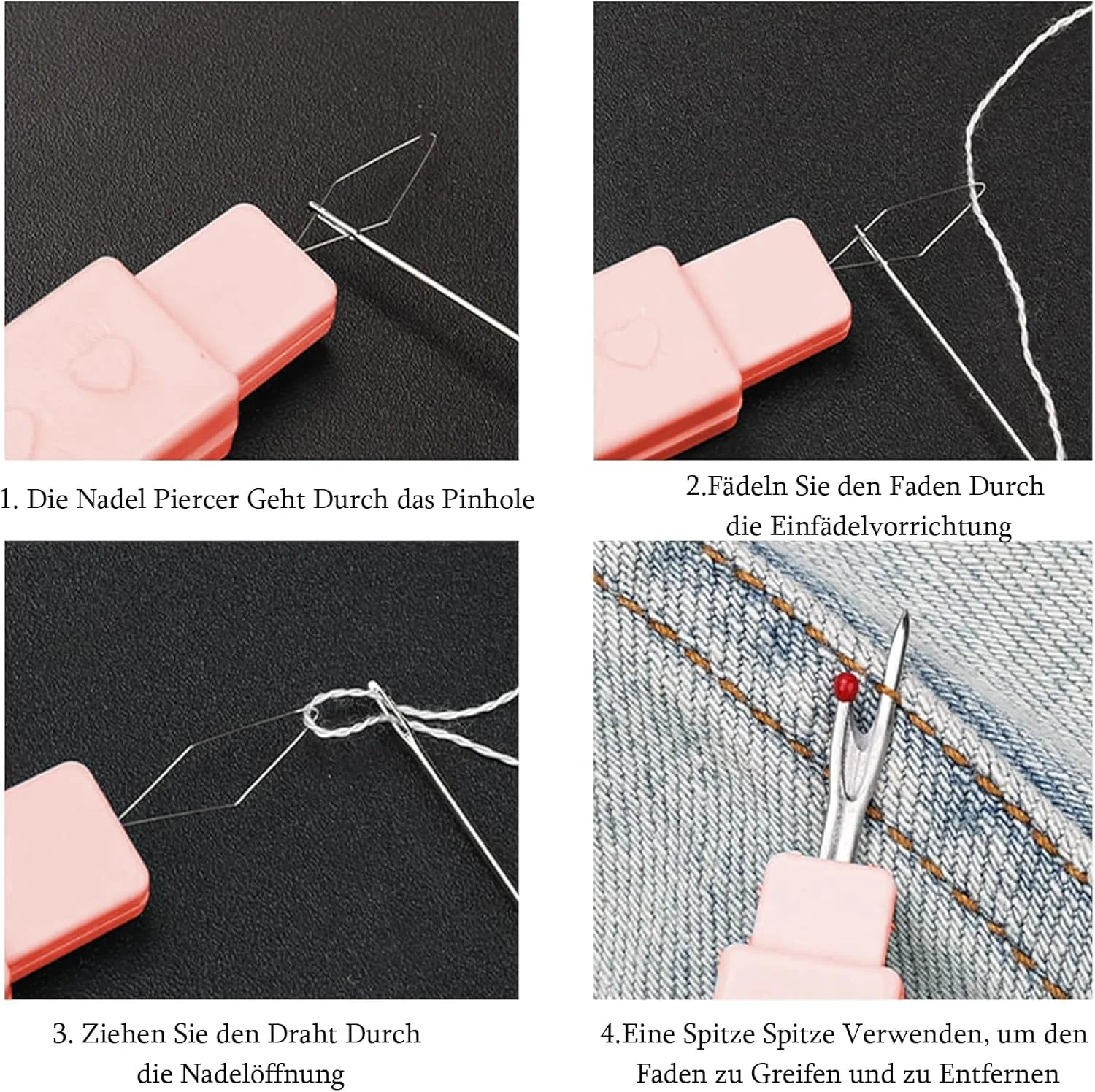 1. Die Nadel Piercer Geht Durch das Pinhole

2.Fädeln Sie den Faden Durch die Einfädelvorrichtung

3. Ziehen Sie den Draht Durch die Nadelöffnung

4.Eine Spitze Spitze Verwenden, um den Faden zu Greifen und zu Entfernen