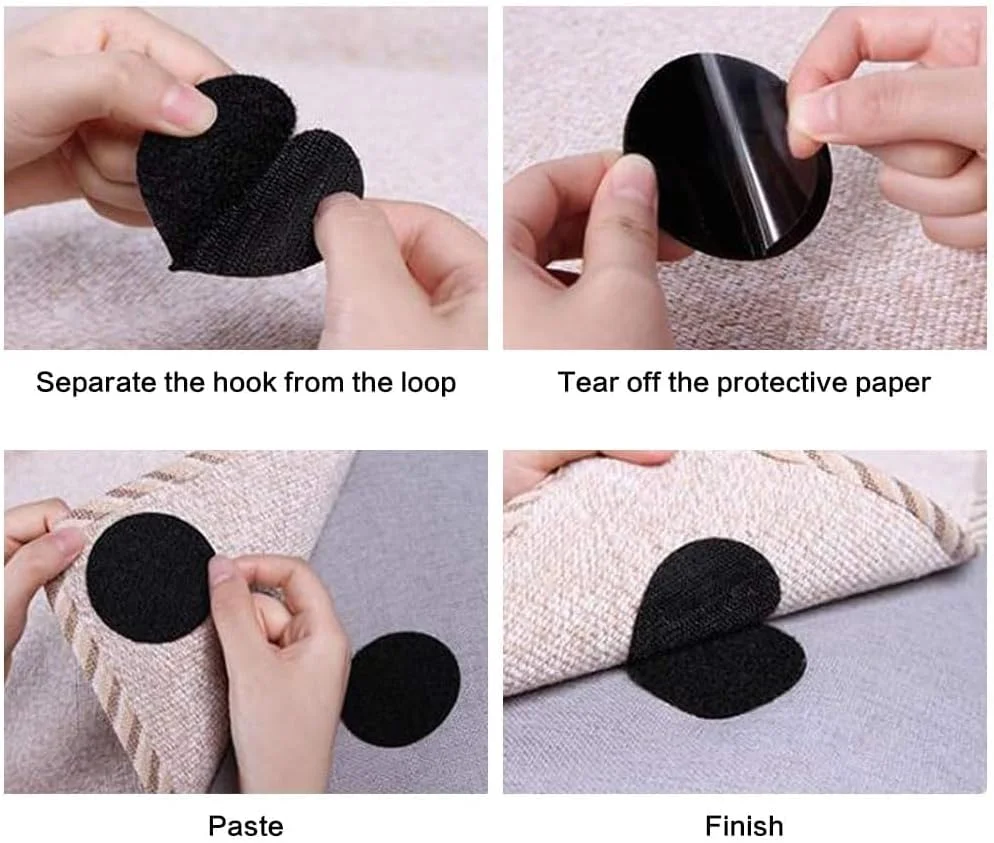 Separate the hook from the loop

Tear off the protective paper

Paste

Finish