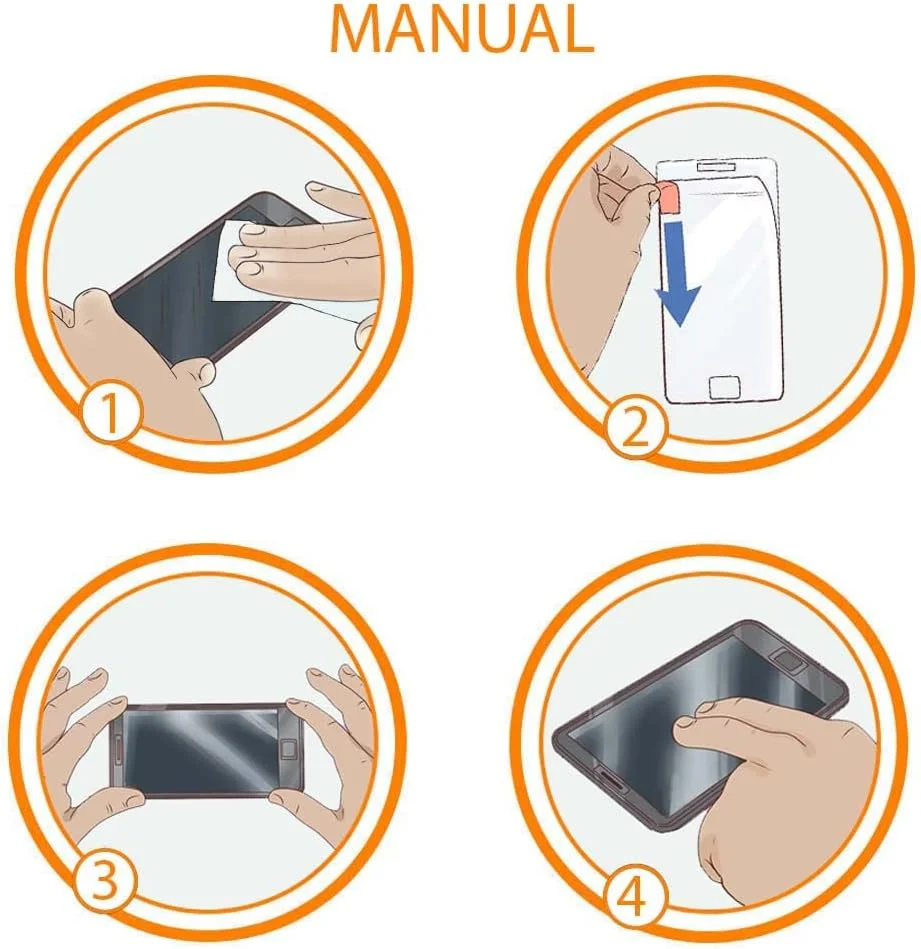 MANUAL

1

2

3

4