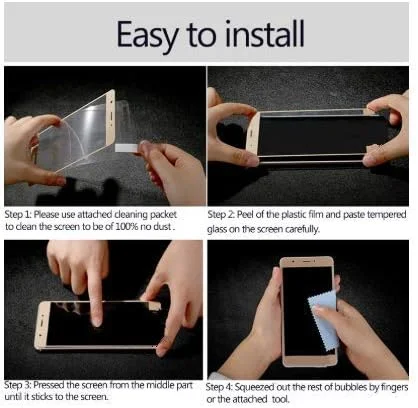 Easy to install

Step 1: Please use attached cleaning packet to clean the screen to be of 100% no dust .

Step 2: Peel of the plastic film and paste tempered glass on the screen carefully.

Step 3: Pressed the screen from the middle part until it sticks to the screen.

Step 4: Squeezed out the rest of bubbles by fingers or the attached tool.