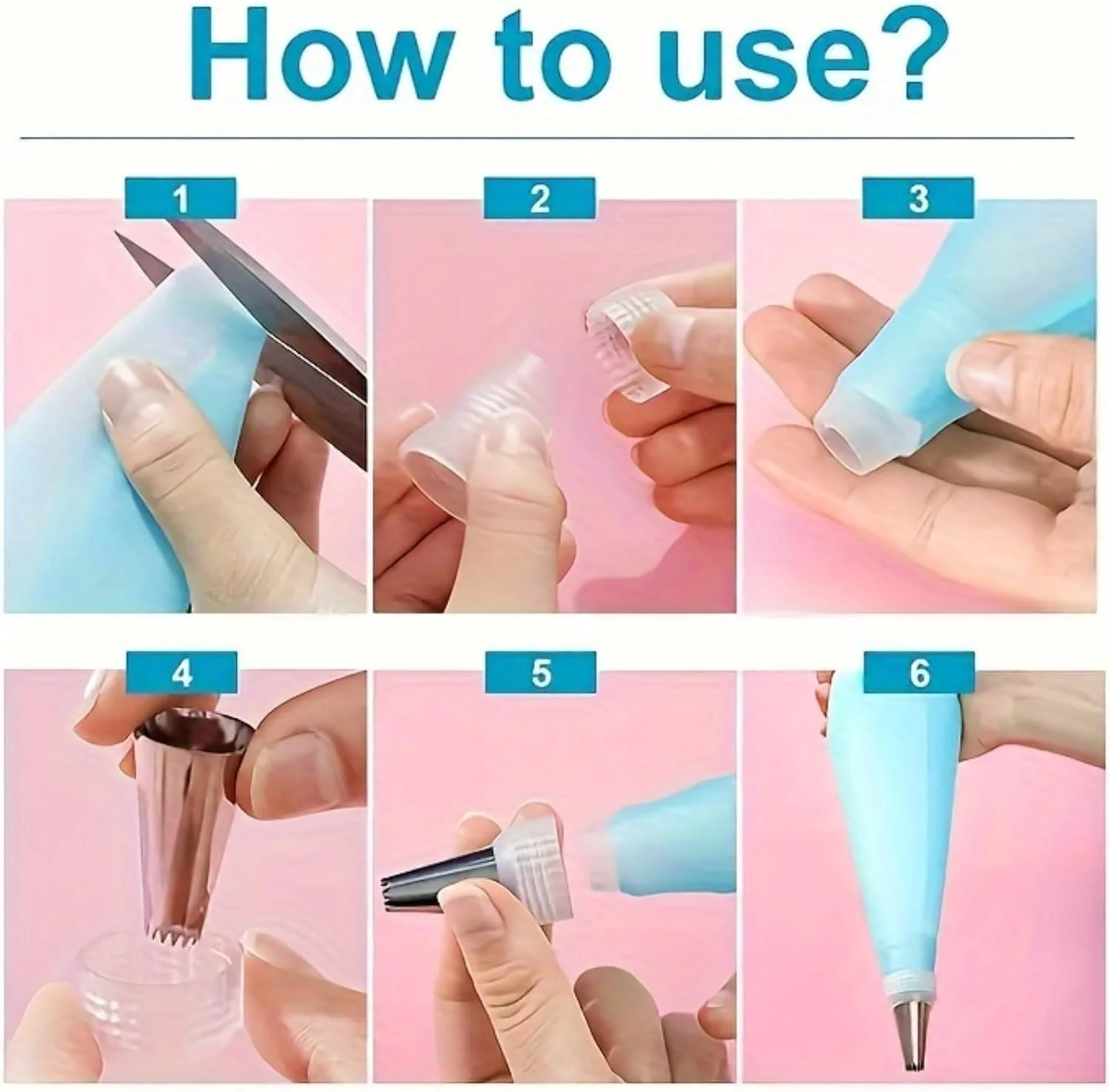 How to use?

1

2

3

4

5

6