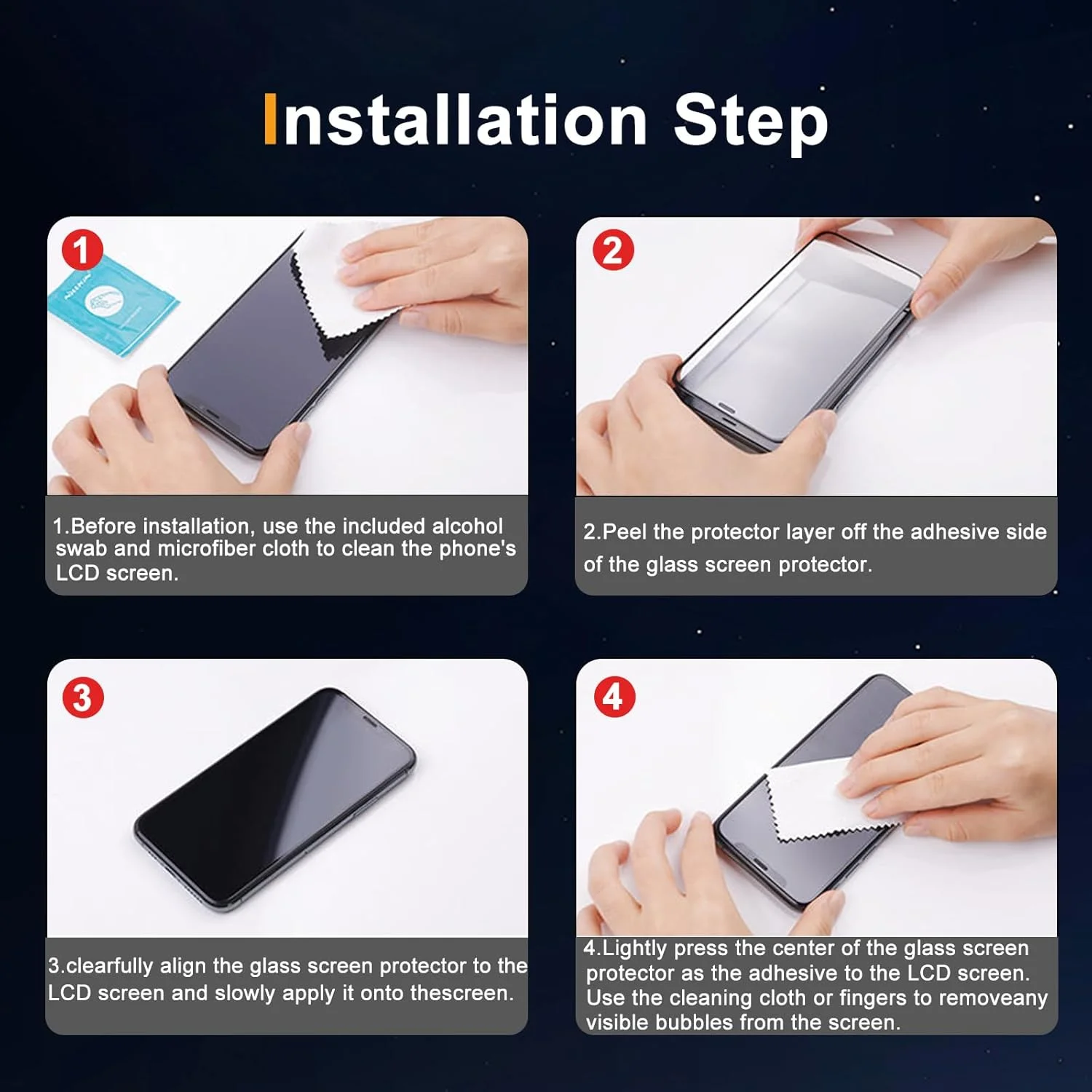 Installation Step

1

1.Before installation, use the included alcohol swab and microfiber cloth to clean the phone's LCD screen.

2

2.Peel the protector layer off the adhesive side of the glass screen protector.

3

3.clearfully align the glass screen protector to the LCD screen and slowly apply it onto thescreen.

4

4.Lightly press the center of the glass screen protector as the adhesive to the LCD screen. Use the cleaning cloth or fingers to removeany visible bubbles from the screen.