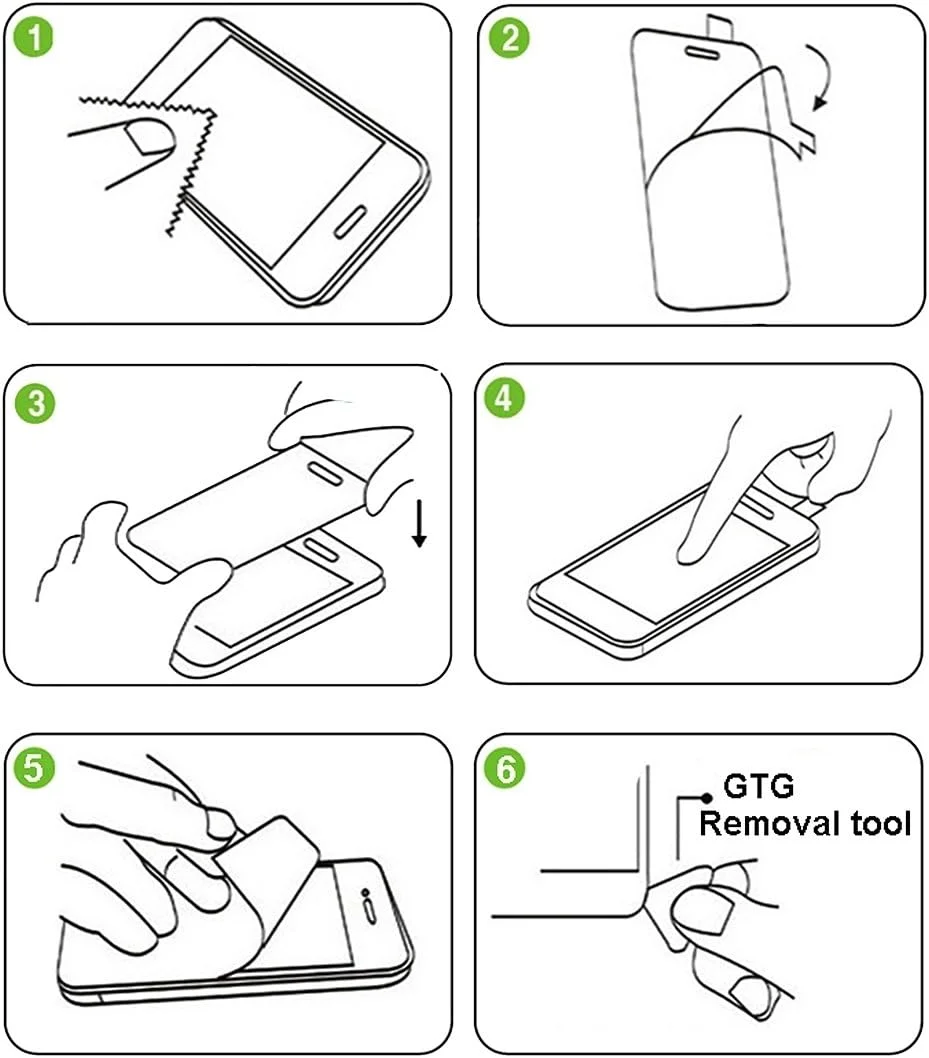 1

2

3

4

5

6

GTG
Removal tool