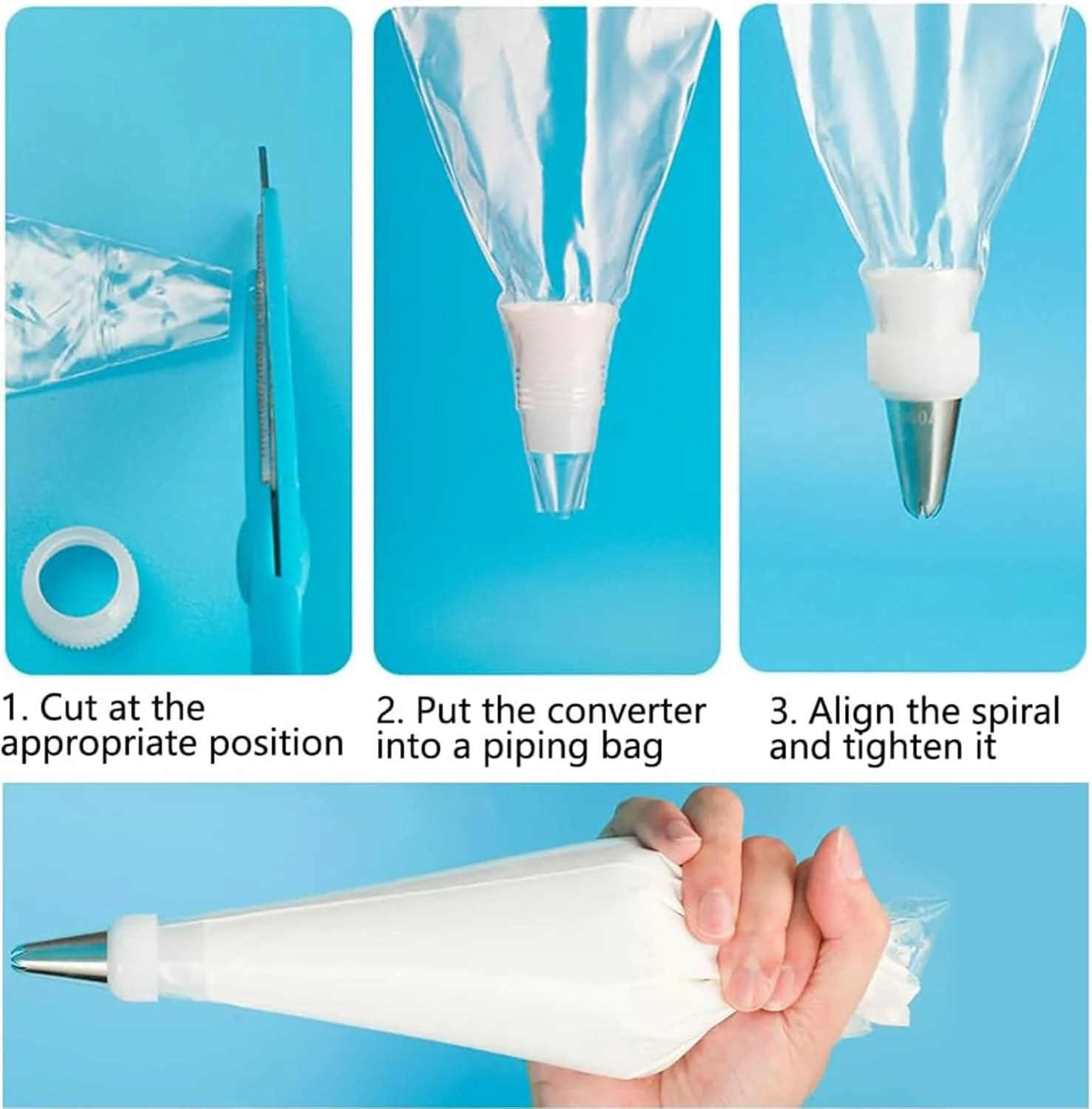 1. Cut at the appropriate position

2. Put the converter into a piping bag

3. Align the spiral and tighten it