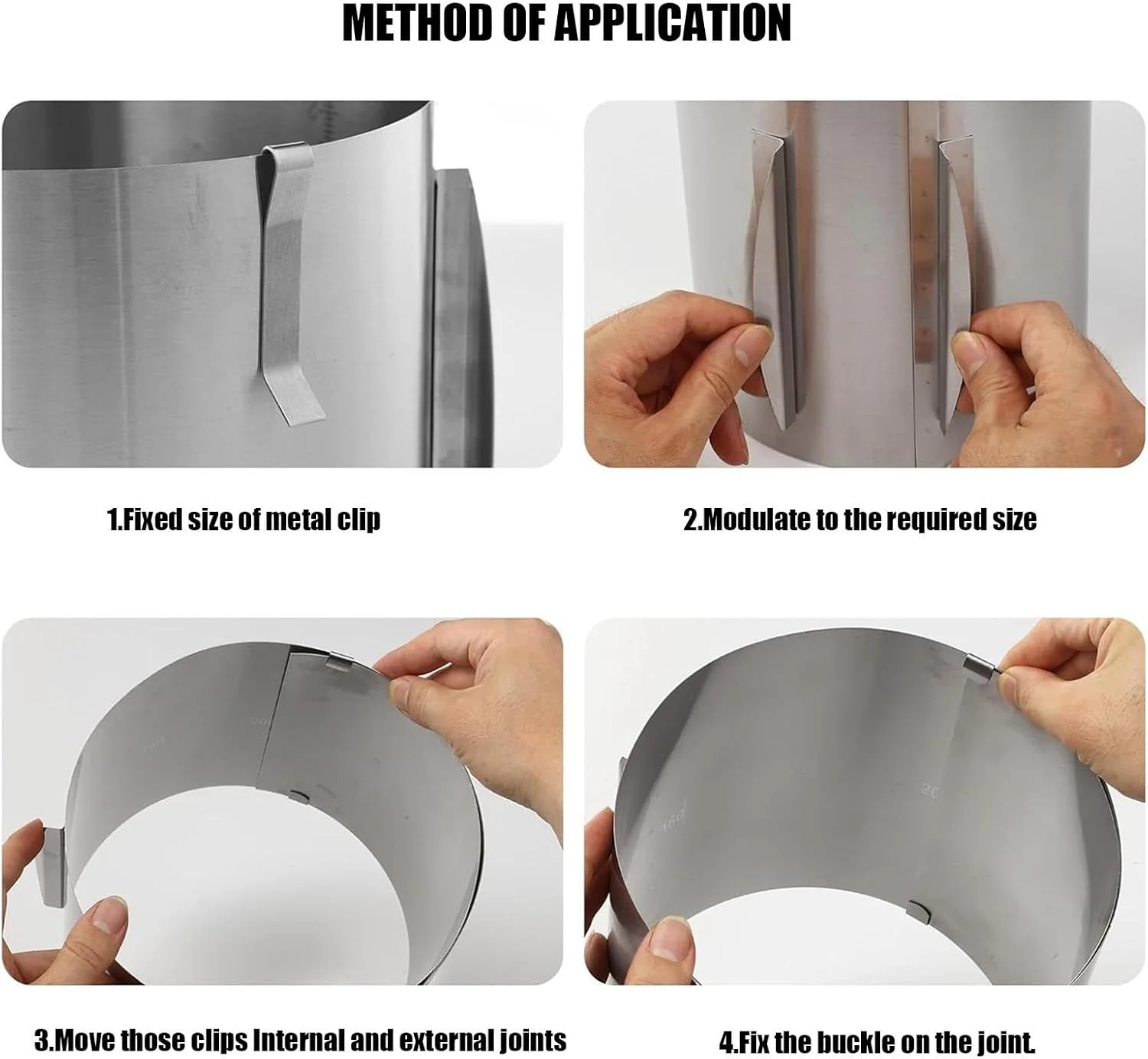 METHOD OF APPLICATION

1.Fixed size of metal clip

2.Modulate to the required size

3.Move those clips Internal and external joints

4.Fix the buckle on the joint.