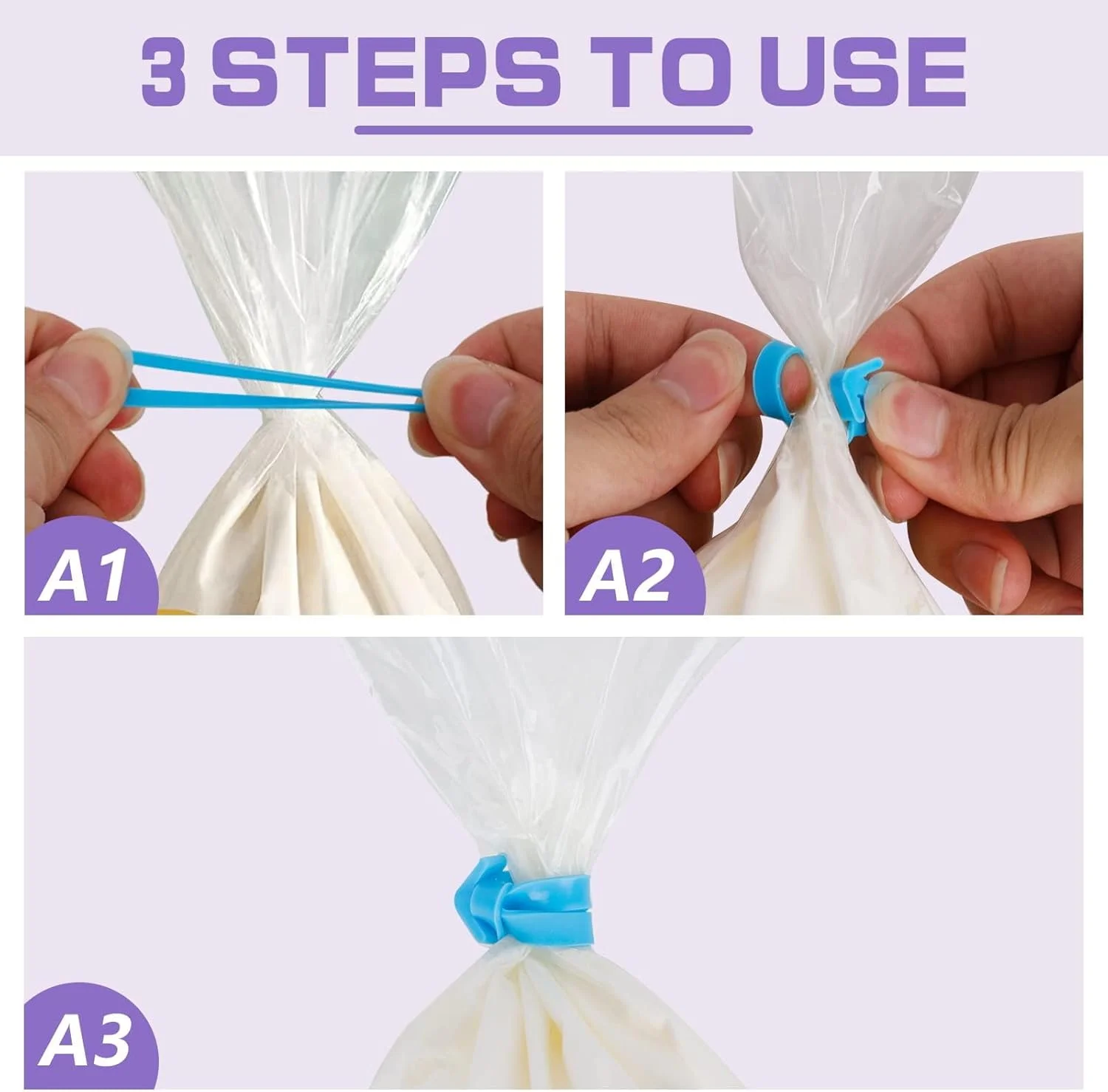 3 STEPS TO USE

A1

A2

A3