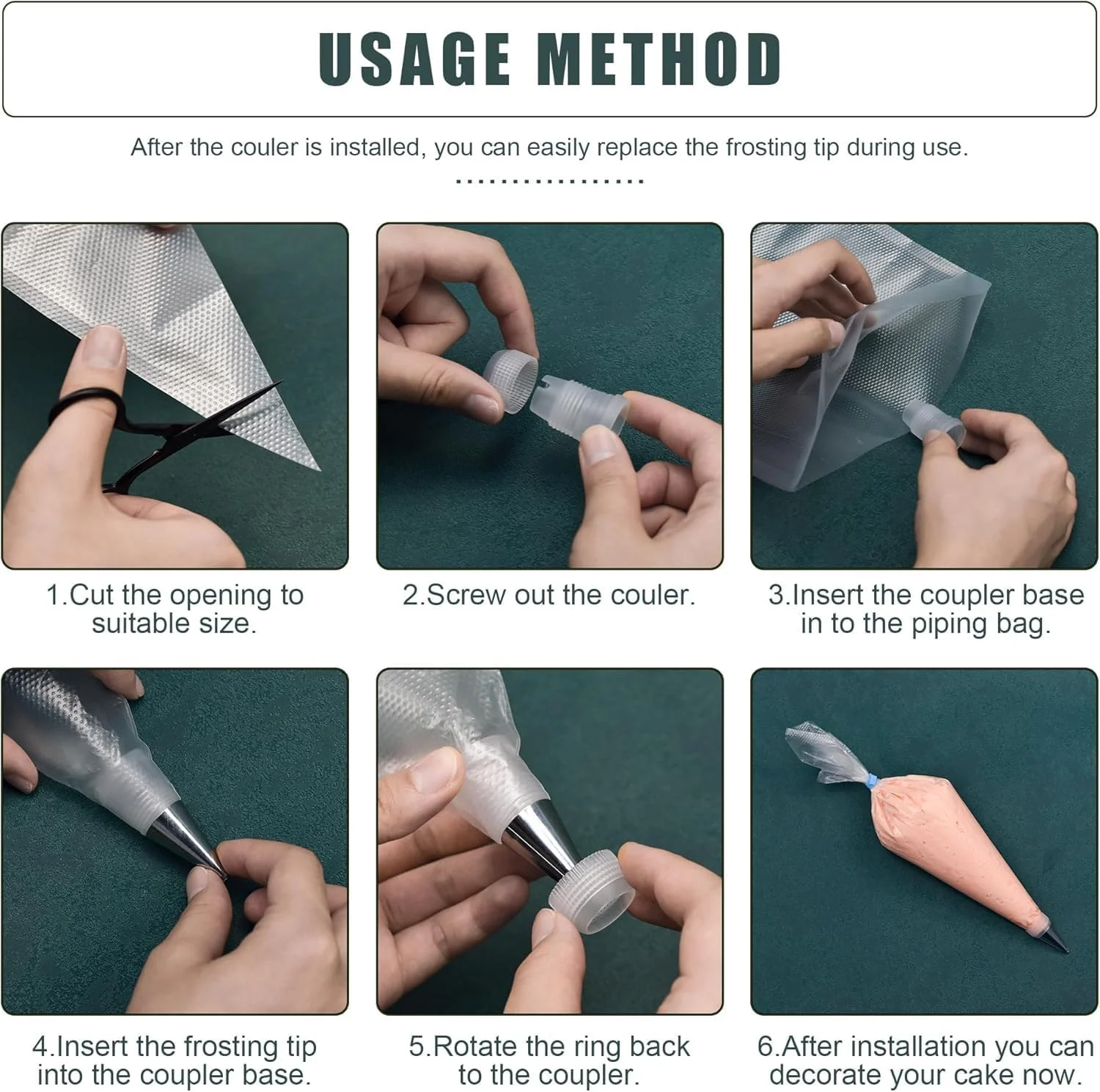 USAGE METHOD

After the couler is installed, you can easily replace the frosting tip during use.

1.Cut the opening to suitable size.

2.Screw out the couler.

3.Insert the coupler base in to the piping bag.

4.Insert the frosting tip into the coupler base.

5.Rotate the ring back to the coupler.

6.After installation you can decorate your cake now.