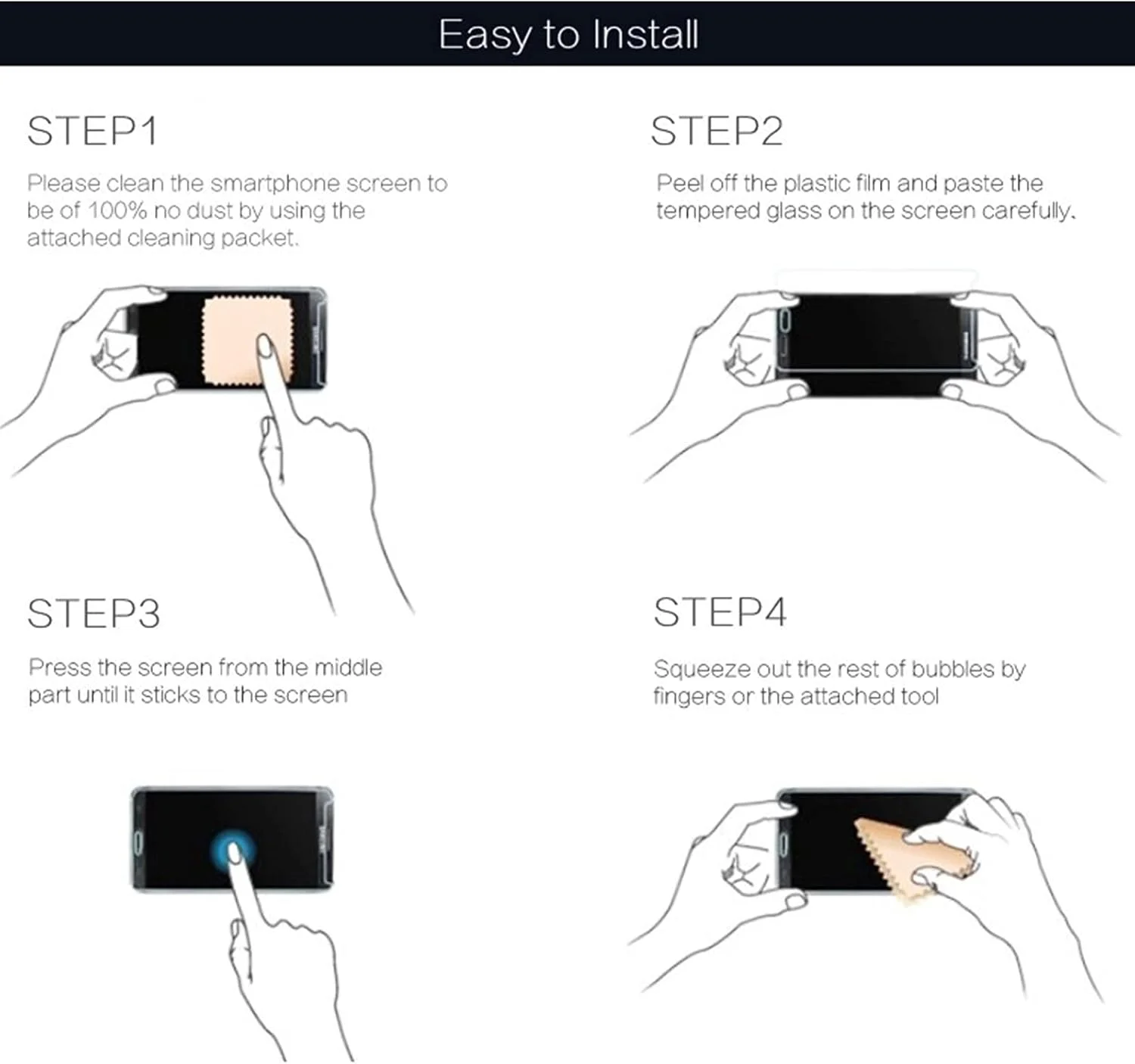 Easy to Install

STEP1

Please clean the smartphone screen to be of 100% no dust by using the attached cleaning packet.

STEP2

Peel off the plastic film and paste the tempered glass on the screen carefully.

STEP3

Press the screen from the middle part until it sticks to the screen

STEP4

Squeeze out the rest of bubbles by fingers or the attached tool